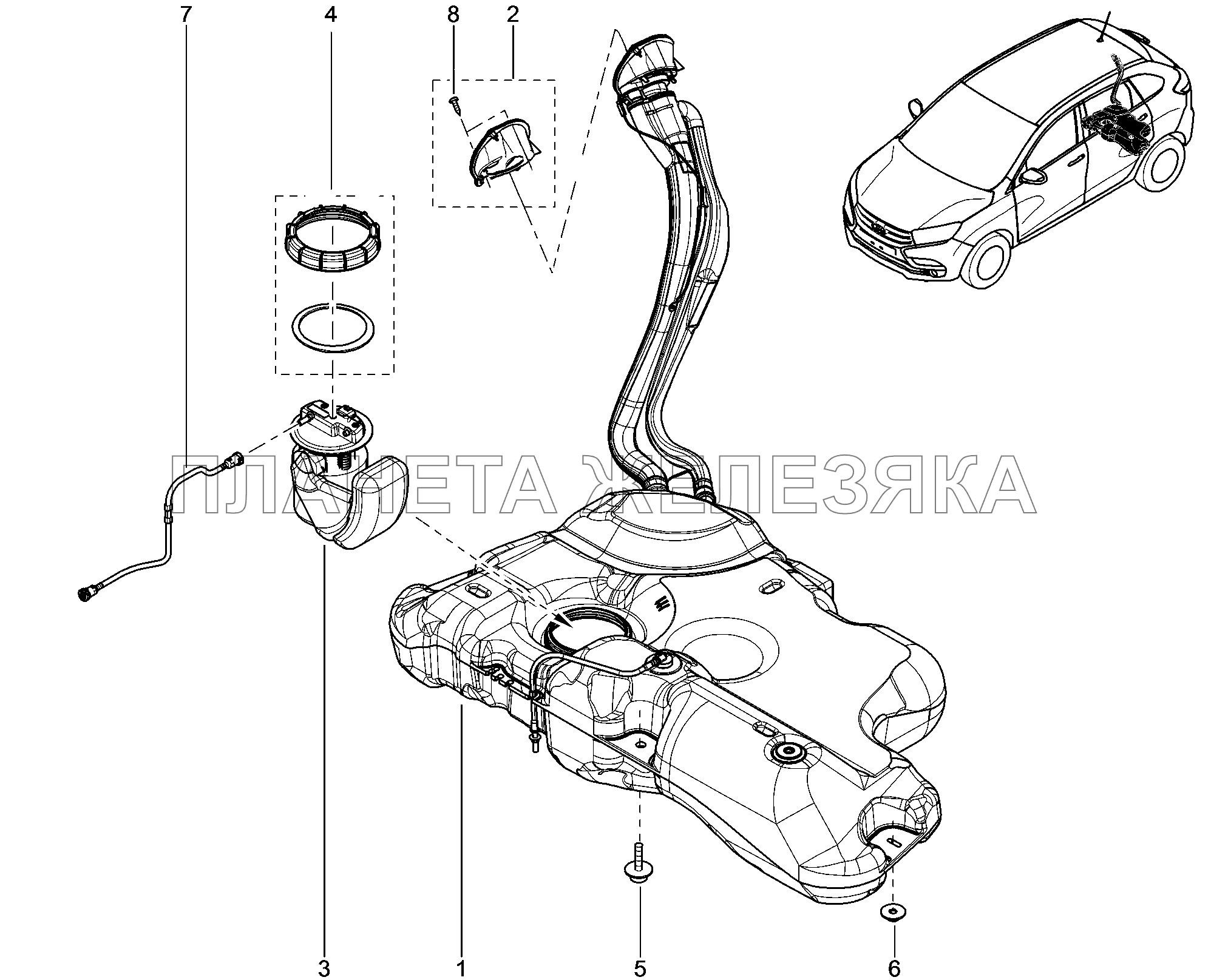 7
4
8
2
ПЛАНЕТА ЖЕЛЕЗЯКА
3
1
5
6