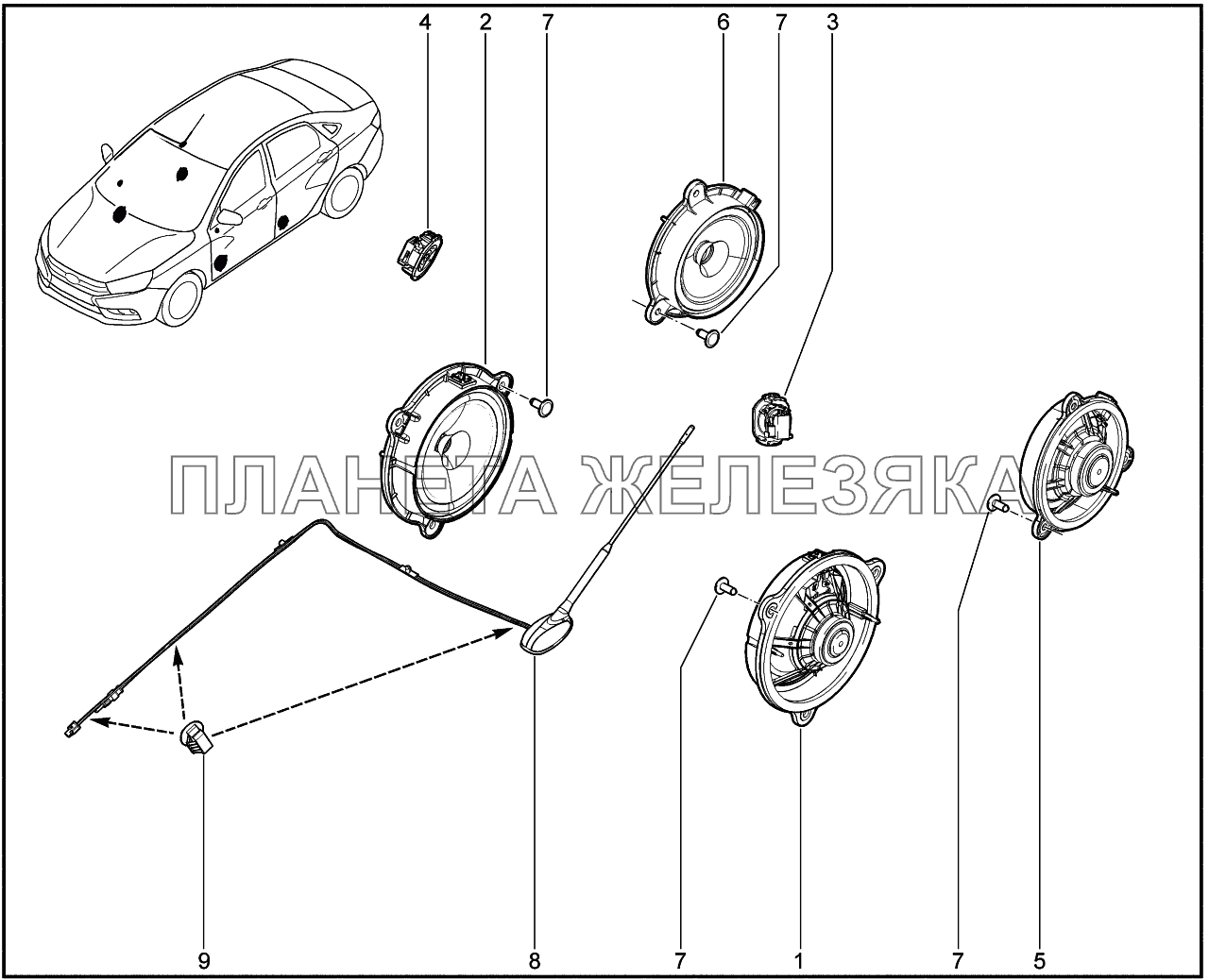 4 2 7 6 7 3

ПЛАНЕТА ЖЕЛЕЗЯКА

9 8 7 1 7 5