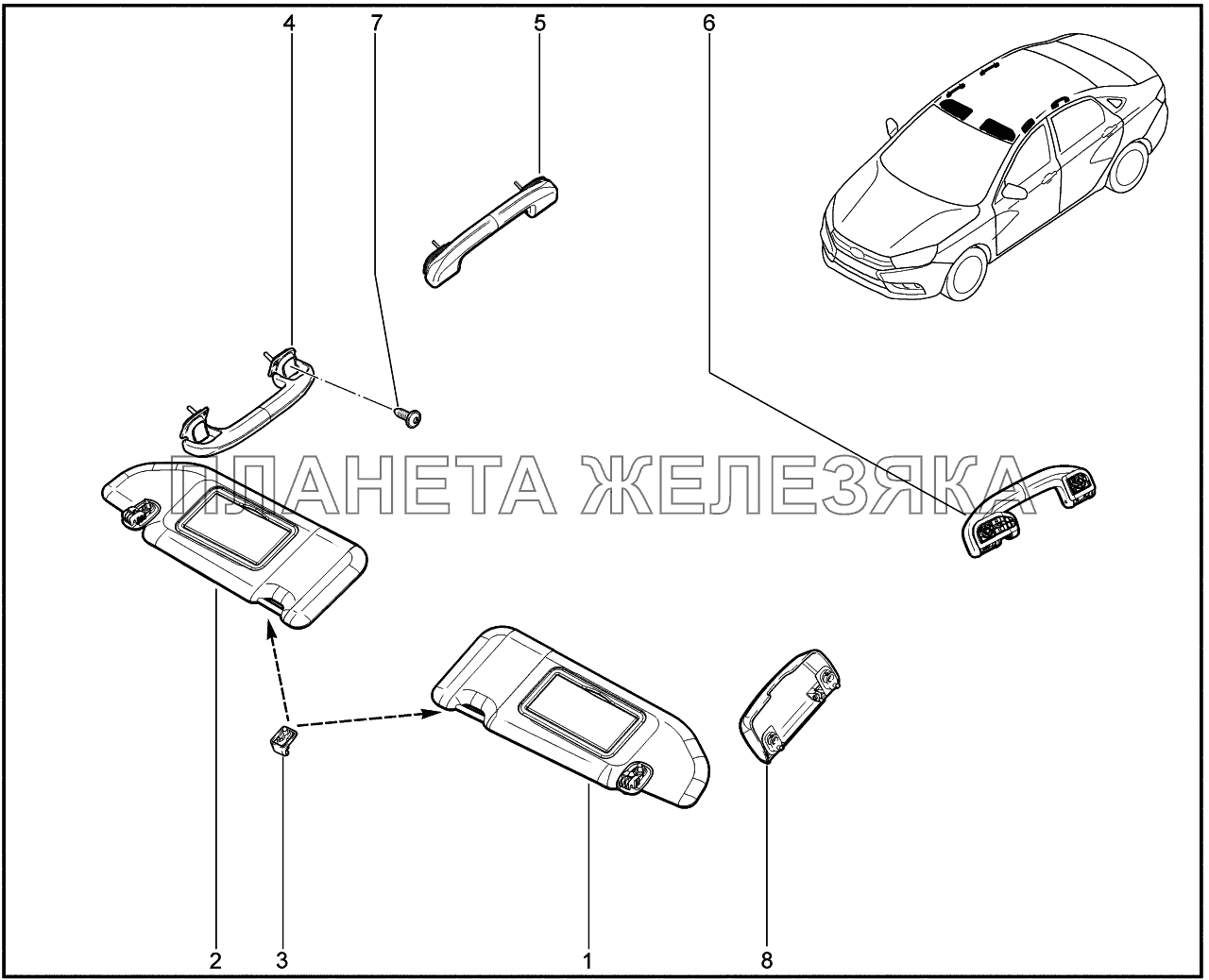 4
7
5
6
ПЛАНЕТА ЖЕЛЕЗЯКА
2
3
1
8