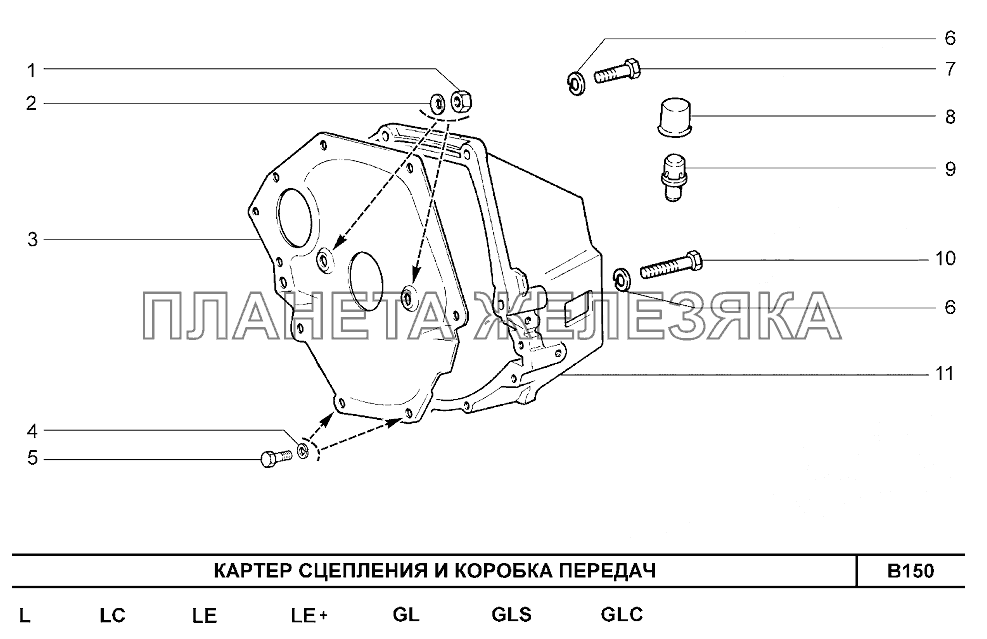 1
2
3
4
5
6
7
8
9
10
6
11

ПЛАНЕТА ЖЕЛЕЗЯКА

| КАРТЕР СЦЕПЛЕНИЯ И КОРОБКА ПЕРЕДАЧ | B150 |
|---|---|

L LC LE LE+ GL GLS GLC