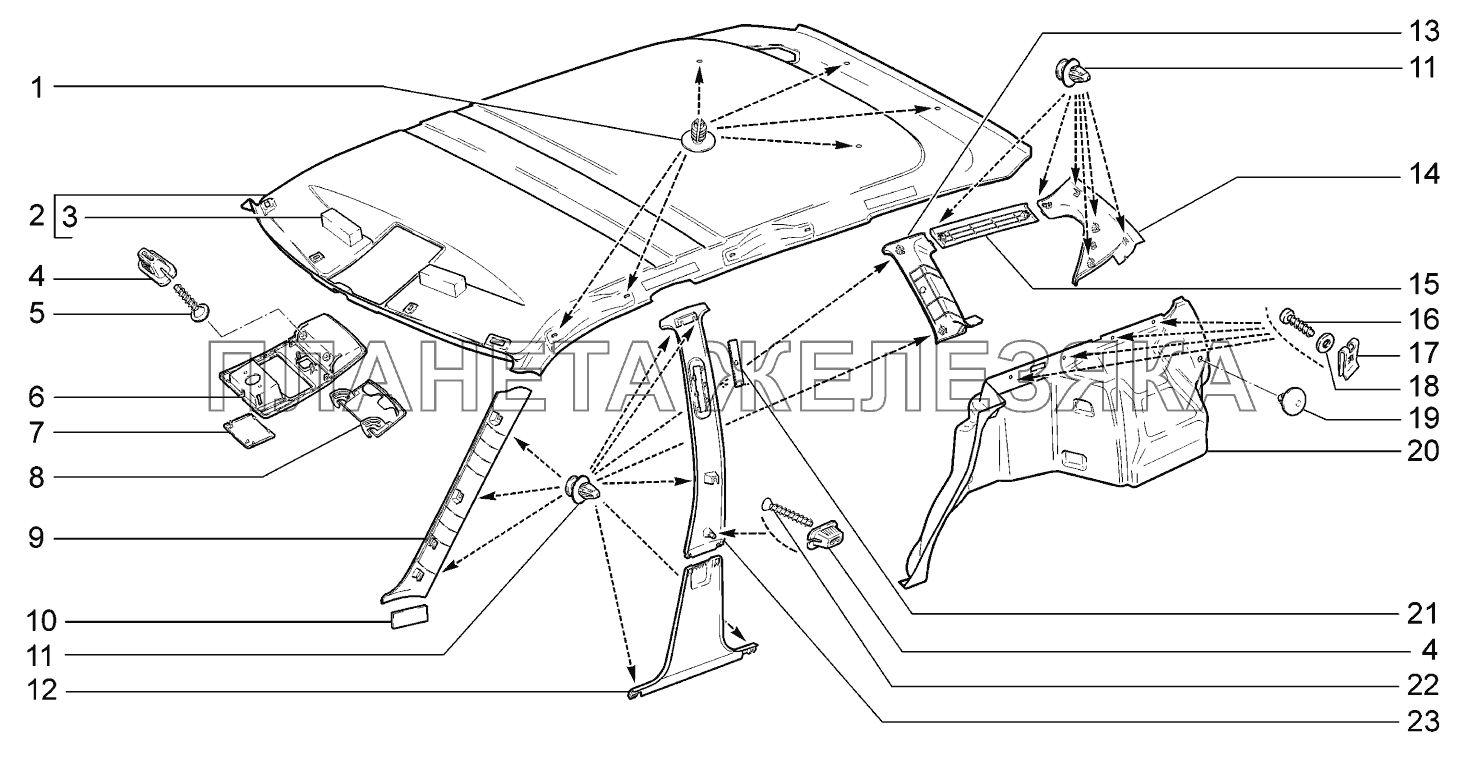 1
2
3
4
5
6
7
8
9
10
11
12
13
11
14
15
16
17
18
19
20
21
4
22
23
ПЛАНЕТА ЖЕЛЕЗЯКА