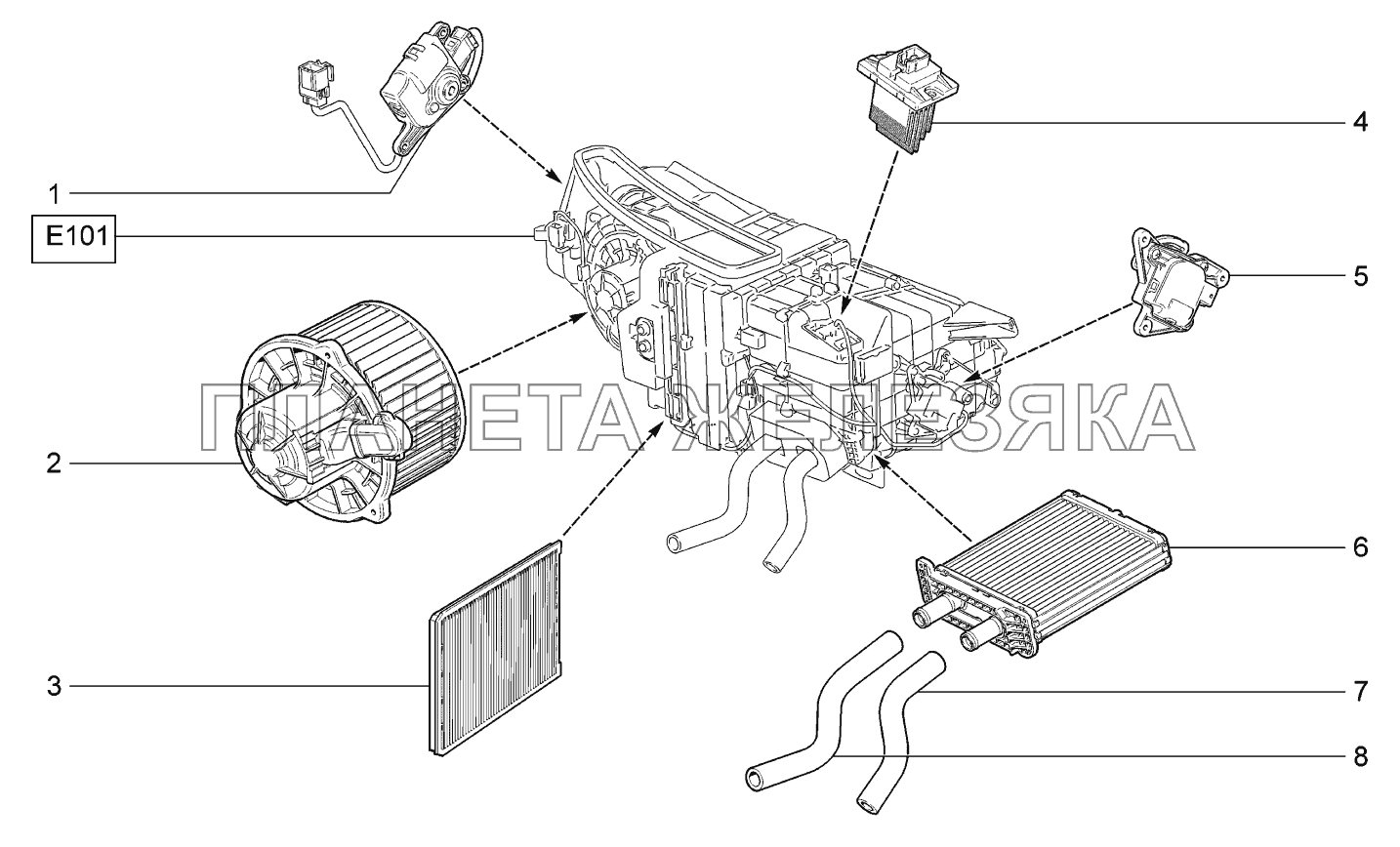 1
E101
2
3
4
5
6
7
8
ПЛАНЕТА ЖЕЛЕЗЯКА