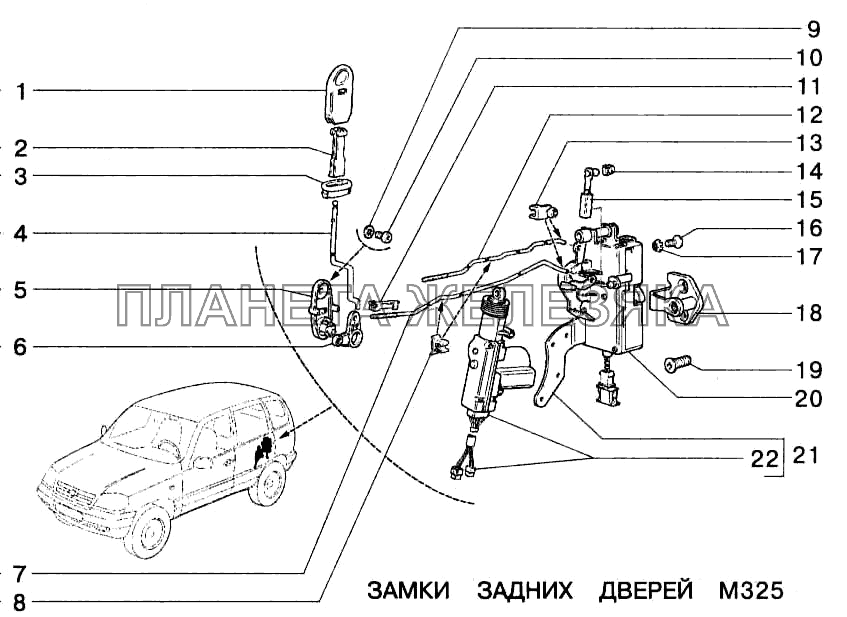 1
2
3
4
5
6
7
8
9
10
11
12
13
14
15
16
17
18
19
20
22
21

ПЛАНЕТА ЖЕЛЕЗЯКА

ЗАМКИ ЗАДНИХ ДВЕРЕЙ М325