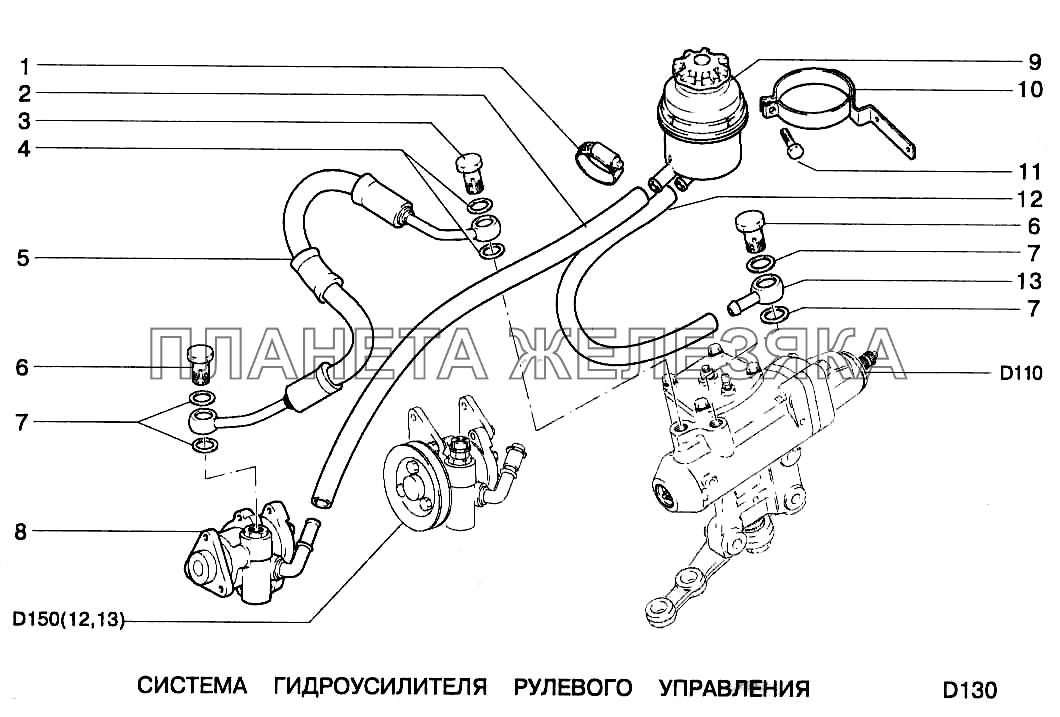 1
2
3
4
5
6
7
8
D150(12,13)
9
10
11
12
6
7
13
7
D110
ПЛАНЕТА ЖЕЛЕЗЯКА
СИСТЕМА ГИДРОУСИЛИТЕЛЯ РУЛЕВОГО УПРАВЛЕНИЯ
D130