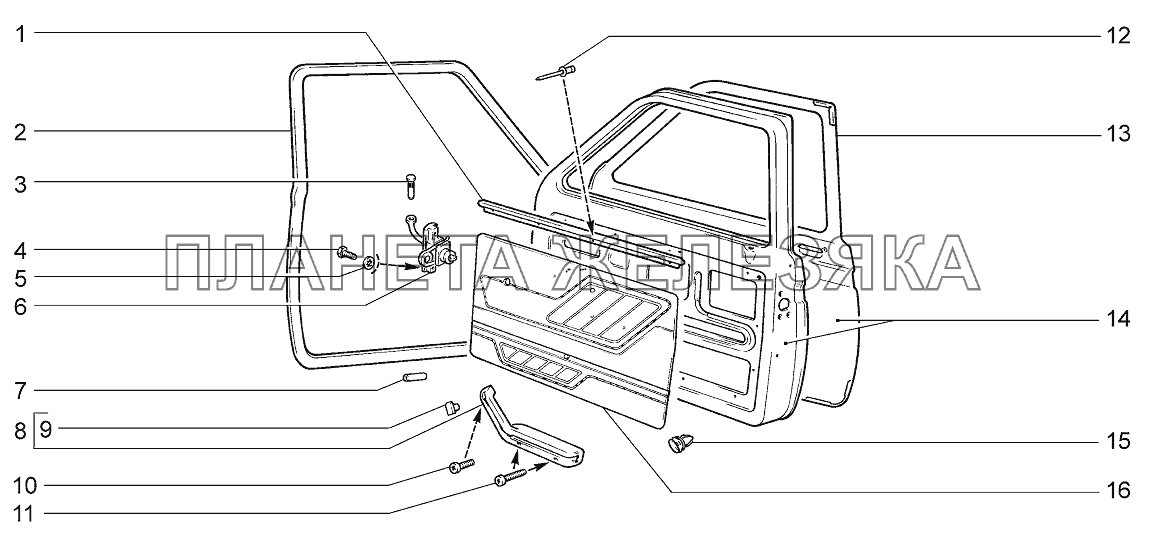 1
2
3
4
5
6
7
8
9
10
11
12
13
14
15
16
ПЛАНЕТА ЖЕЛЕЗЯКА