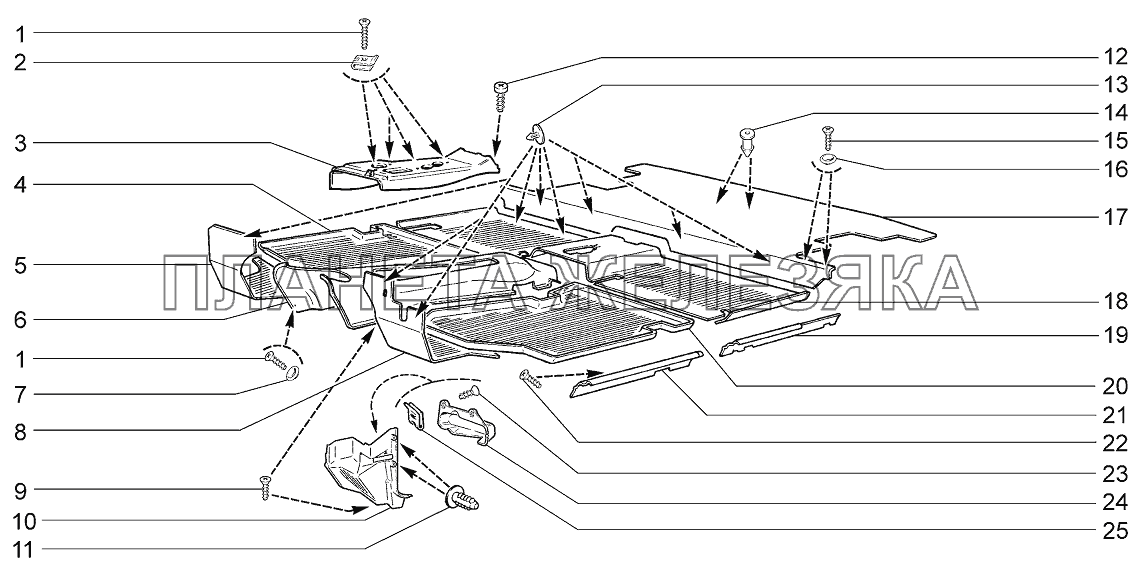 1
2
3
4
5
6
1
7
8
9
10
11
12
13
14
15
16
17
18
19
20
21
22
23
24
25
ПЛАНЕТА ЖЕЛЕЗЯКА