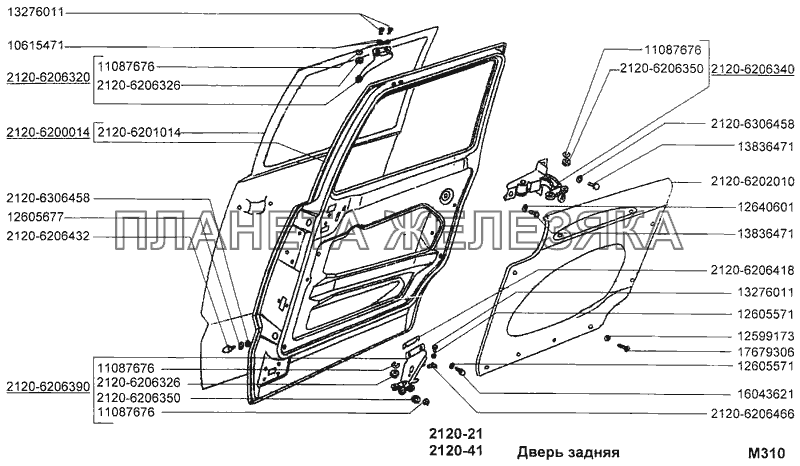 13276011
10615471
2120-6206320
11087676
2120-6206326
2120-6200014
2120-6201014
2120-6306458
12605677
2120-6206432
2120-6206390
11087676
2120-6206326
2120-6206350
11087676
11087676
2120-6206350
2120-6206340
2120-6306458
13836471
2120-6202010
12640601
13836471
2120-6206418
13276011
12605571
12599173
17679306
12605571
16043621
2120-6206466
ПЛАНЕТА ЖЕЛЕЗЯКА
2120-21
2120-41
Дверь задняя
M310