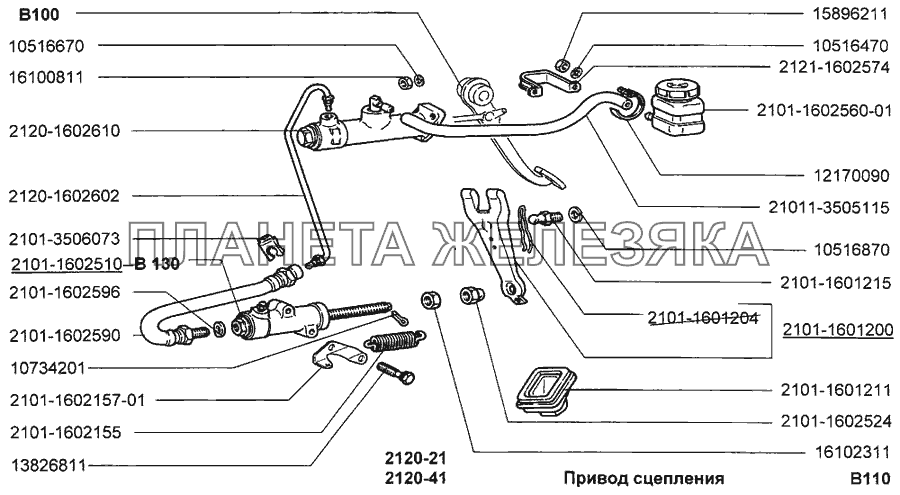 B100
10516670
16100811
2120-1602610
2120-1602602
2101-3506073
2101-1602510–B 130
2101-1602596
2101-1602590
10734201
2101-1602157-01
2101-1602155
13826811

15896211
10516470
2121-1602574
2101-1602560-01
12170090
21011-3505115
10516870
2101-1601215
2101-1601204
2101-1601200
2101-1601211
2101-1602524
16102311

ПЛАНЕТА ЖЕЛЕЗЯКА

2120-21
2120-41
Привод сцепления
B110