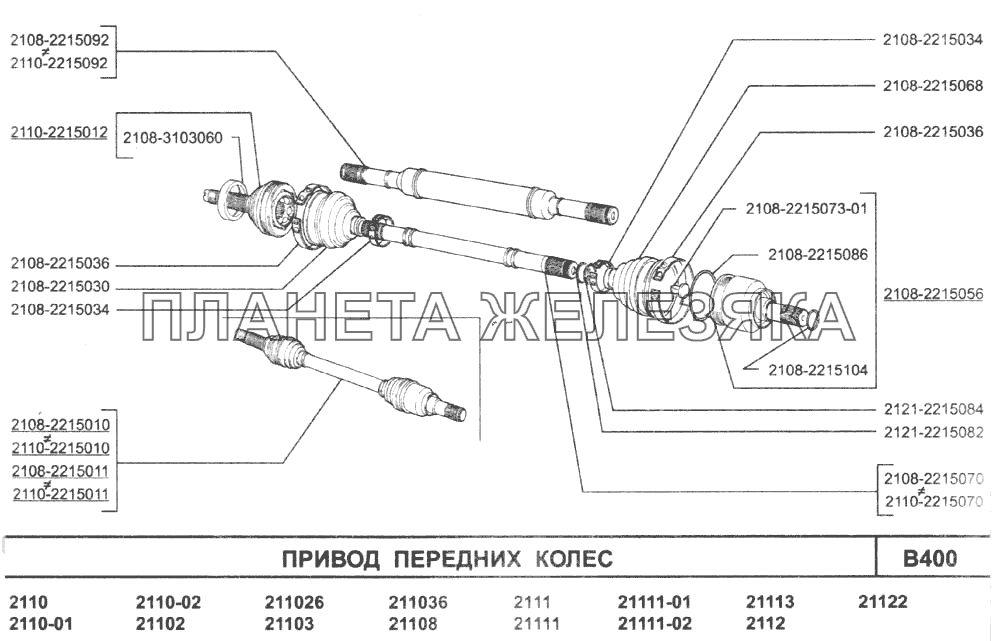 2108-2215092
≠
2110-2215092

2110-2215012
2108-3103060

2108-2215036
2108-2215030
2108-2215034

2108-2215010
≠
2110-2215010
2108-2215011
≠
2110-2215011

2108-2215034
2108-2215068
2108-2215036
2108-2215073-01
2108-2215086
2108-2215056
2108-2215104
2121-2215084
2121-2215082
2108-2215070
≠
2110-2215070

ПЛАНЕТА ЖЕЛЕЗЯКА

ПРИВОД ПЕРЕДНИХ КОЛЕС

В400

| 2110 | 2110-02 | 211026 | 211036 | 2111 | 21111-01 | 21113 | 21122 |
|---|---|---|---|---|---|---|---|
| 2110-01 | 21102 | 21103 | 21108 | 21111 | 21111-02 | 2112 | |