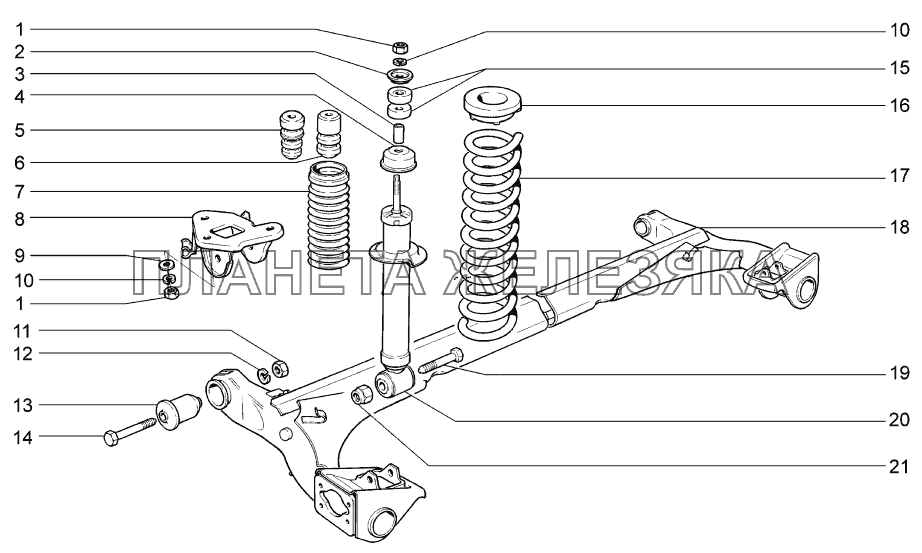 1
2
3
4
5
6
7
8
9
10
1
11
12
13
14
10
15
16
17
18
19
20
21
ПЛАНЕТА ЖЕЛЕЗЯКА