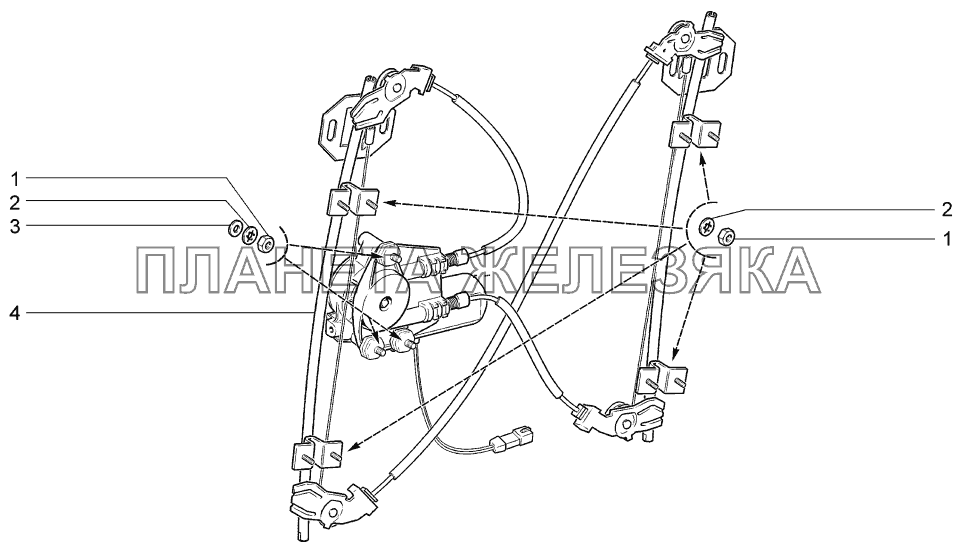 1
2
3
4
2
1
ПЛАНЕТА ЖЕЛЕЗЯКА