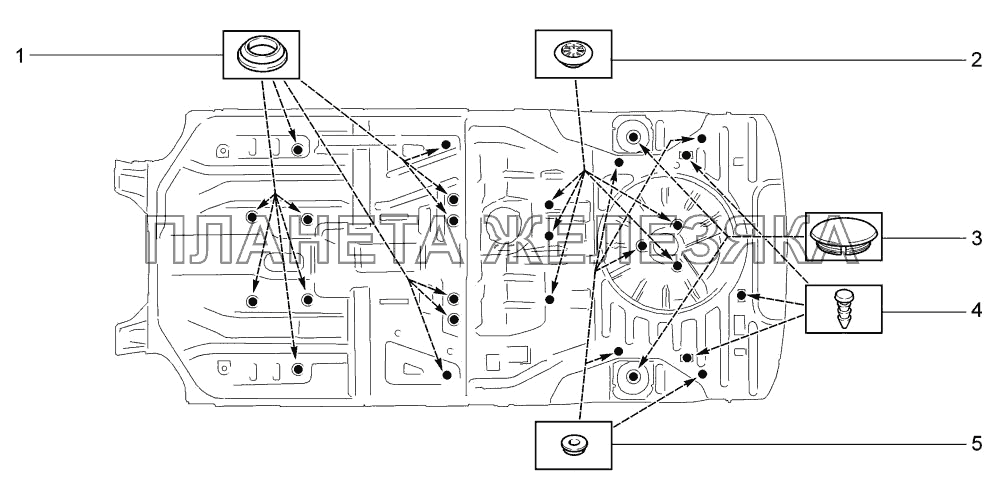 1
2
ПЛАНЕТА ЖЕЛЕЗЯКА
3
4
5