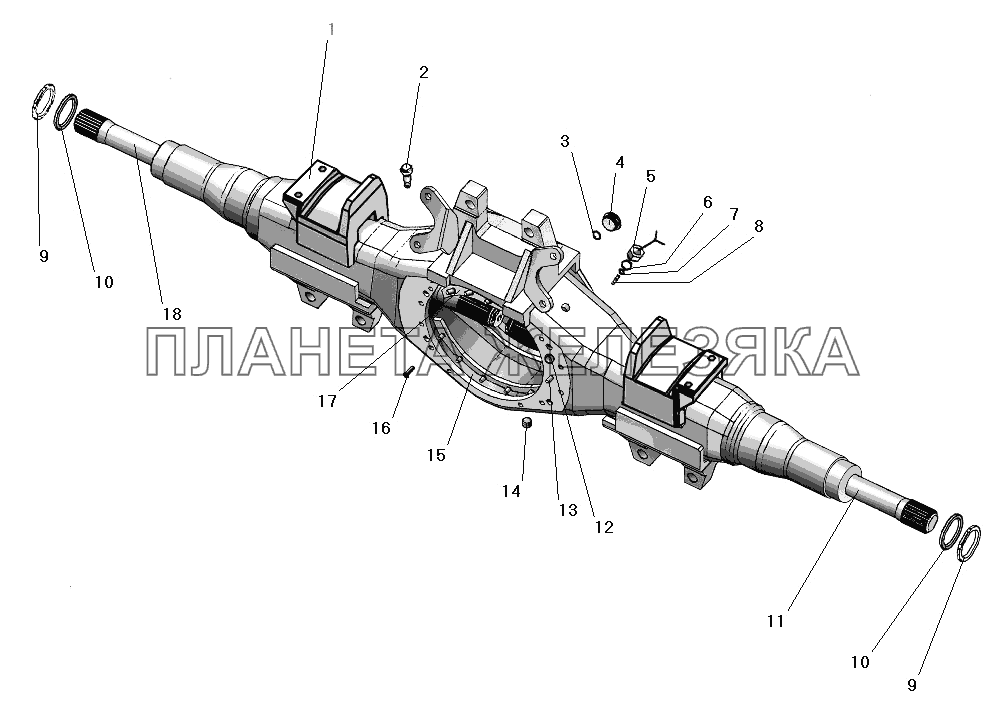 1
2
3
4
5
6
7
8
9
10
18
ПЛАНЕТА ЖЕЛЕЗЯКА
17
16
15
14
13
12
11
10
9