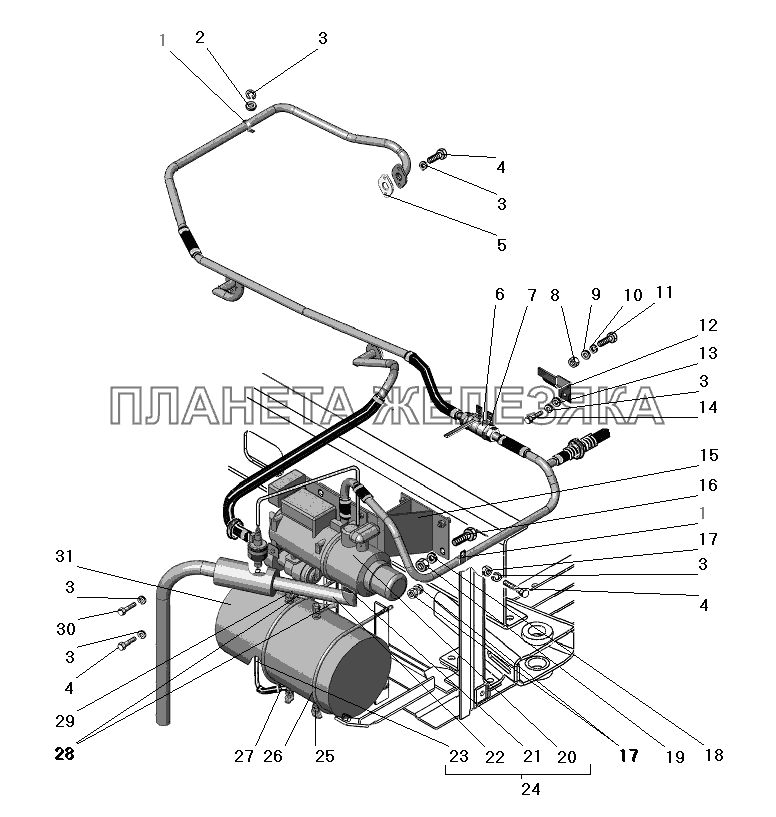 1
2
3
4
3
5
6
7
8
9
10
11
12
13
3
14
ПЛАНЕТА ЖЕЛЕЗЯКА
15
16
1
17
3
4
31
3
30
3
4
29
28
27
26
25
23
22
21
20
17
19
18
24