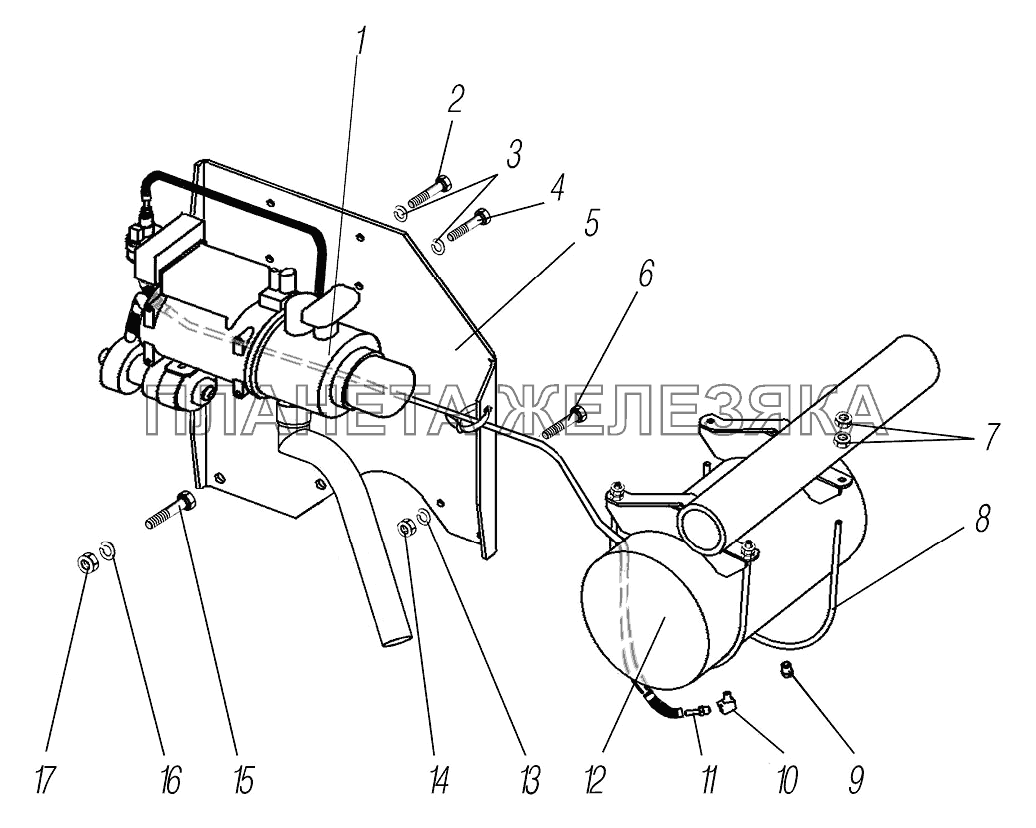 1
2
3
4
5
6
ПЛАНЕТА ЖЕЛЕЗЯКА
7
8
17
16
15
14
13
12
11
10
9