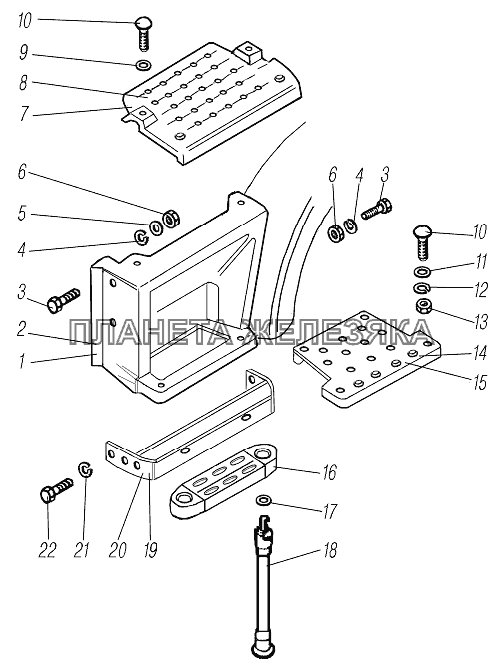 10
9
8
7
6
5
4
3
2
1
6
4
3
10
11
12
13
14
15
ПЛАНЕТА ЖЕЛЕЗЯКА
16
17
18
22
21
20
19