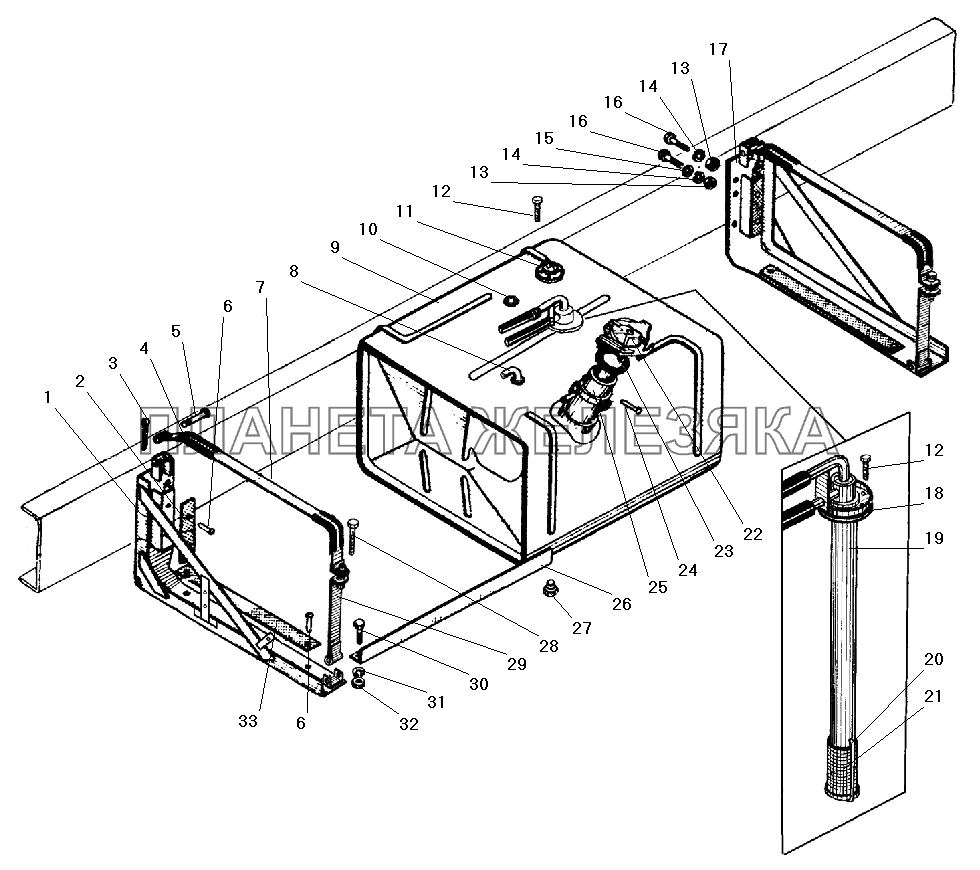 17
13
14
16
16
15
14
13
12
11
10
9
8
7
6
5
4
3
2
1
ПЛАНЕТА ЖЕЛЕЗЯКА
12
18
19
22
23
24
25
26
27
28
29
30
31
32
33
6
20
21