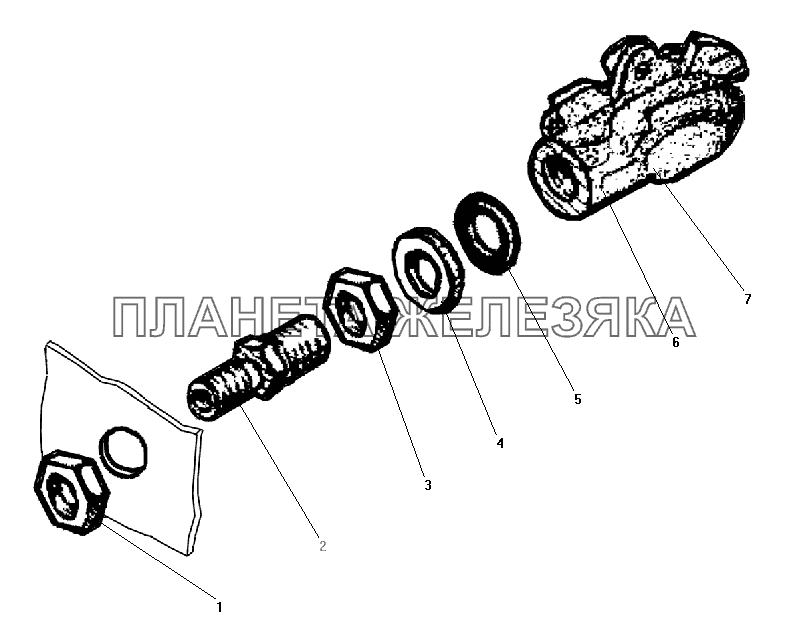 ПЛАНЕТА ЖЕЛЕЗЯКА

7
6
5
4
3
2
1