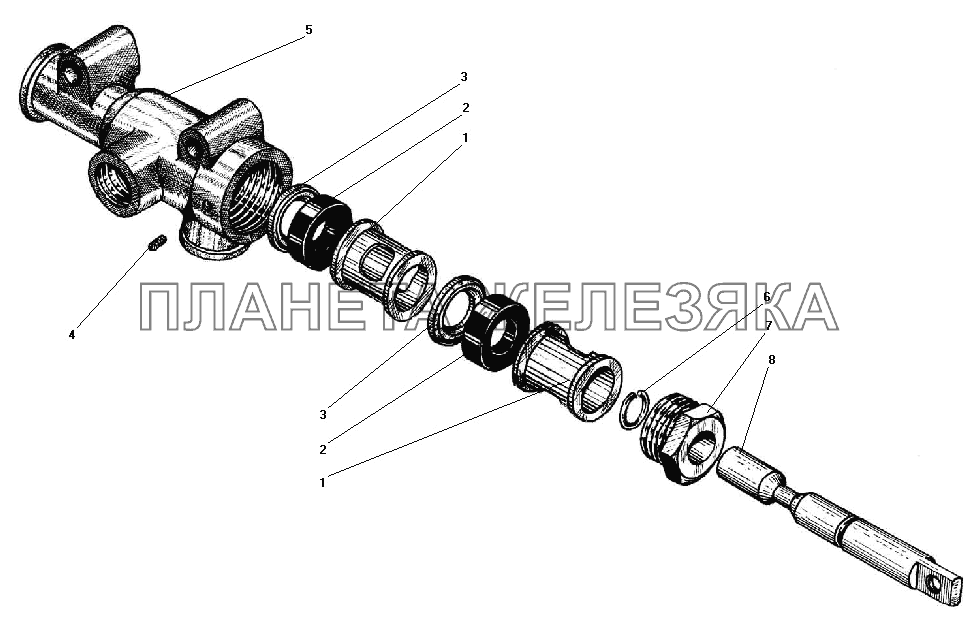 5
3
2
1
4
ПЛАНЕТА ЖЕЛЕЗЯКА
6
7
8
3
2
1