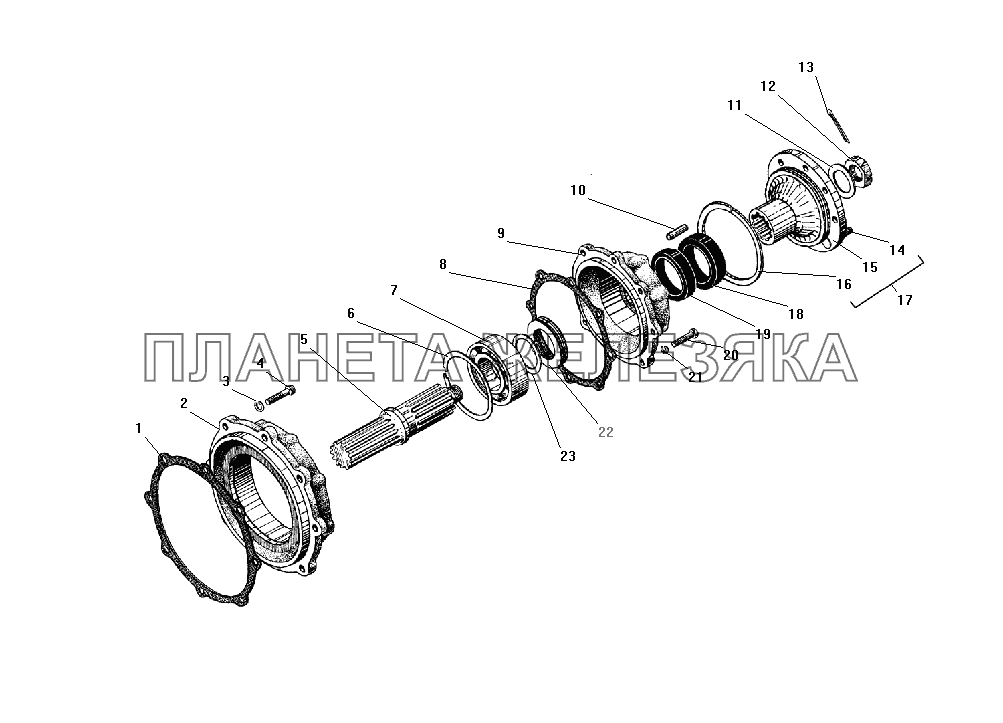 13
12
11
10
9
8
7
6
5
4
3
2
1
14
15
16
17
18
19
20
21
22
23
ПЛАНЕТА ЖЕЛЕЗЯКА