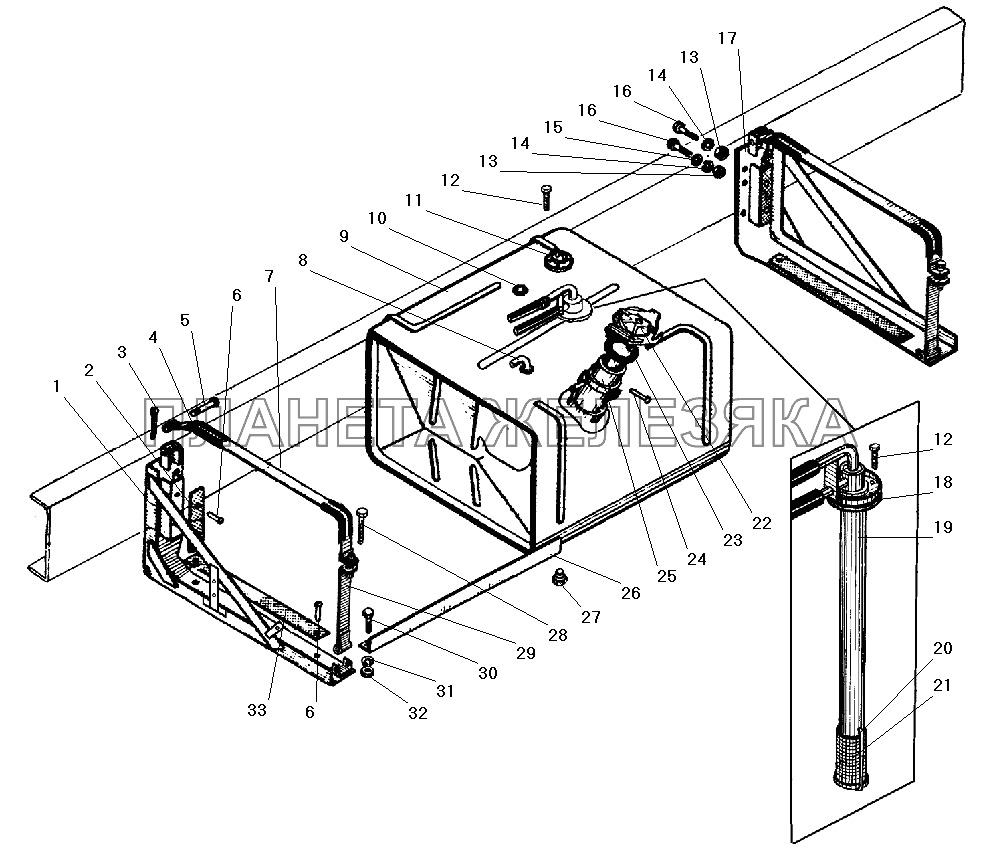 17
13
14
16
16
15
14
13
12
11
10
9
8
7
6
5
4
3
2
1
ПЛАНЕТА ЖЕЛЕЗЯКА
12
18
19
22
23
24
25
26
27
28
29
30
31
32
33
6
20
21