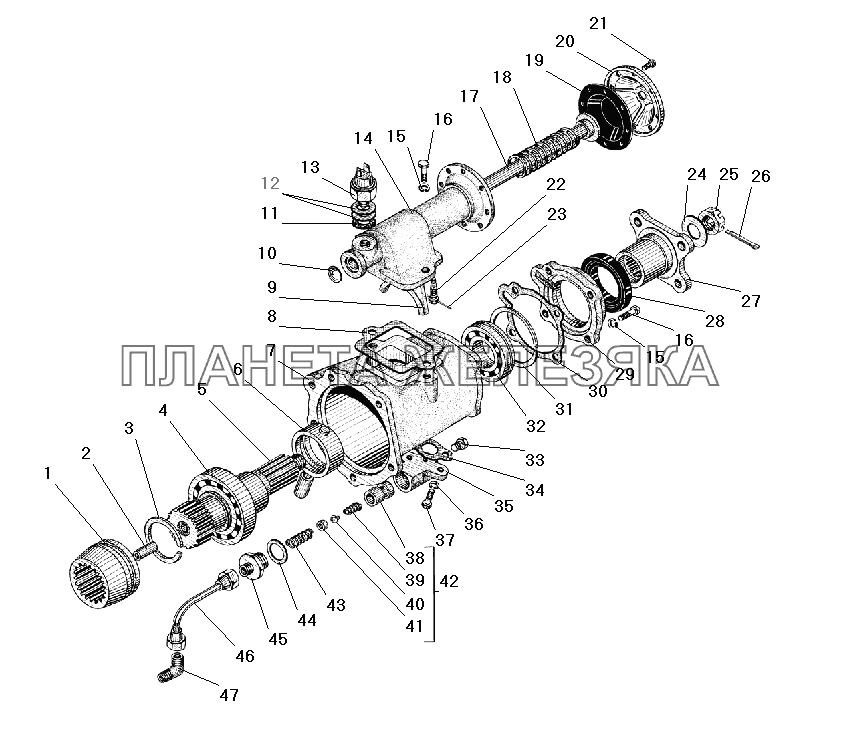 21
20
19
18
17
16
15
14
13
12
11
10
9
8
7
6
5
4
3
2
1
22
23
24
25
26
27
28
16
15
29
30
31
32
33
34
35
36
37
38
39
40
41
42
43
44
45
46
47
ПЛАНЕТА ЖЕЛЕЗЯКА