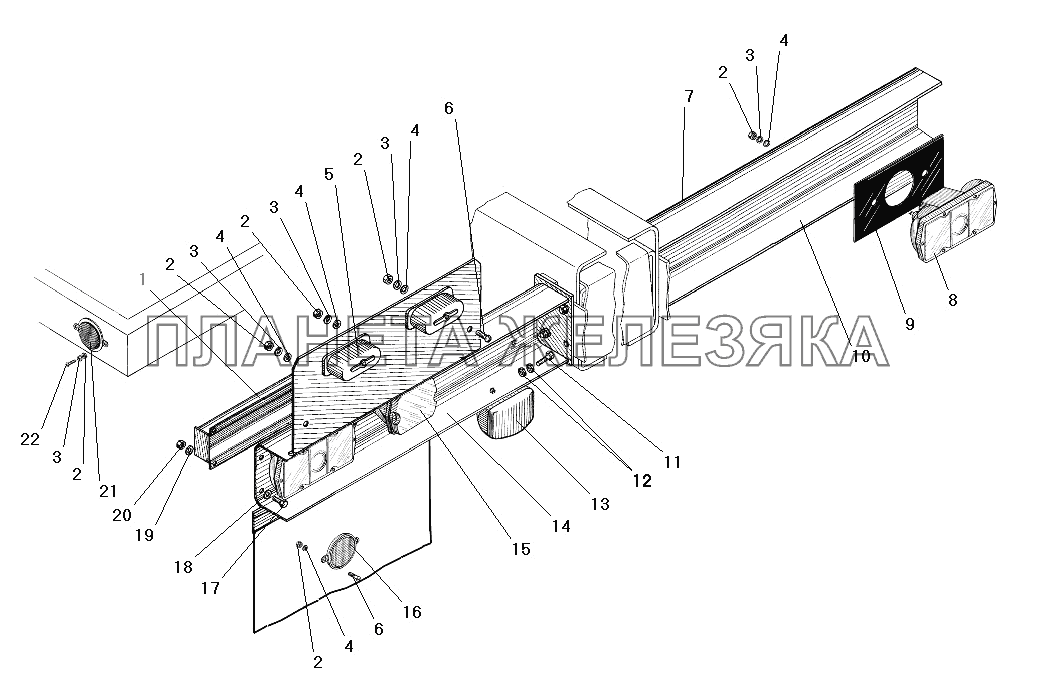 4
3
2
7
6
4
3
2
5
4
3
2
4
3
2
1
ПЛАНЕТА ЖЕЛЕЗЯКА
10
9
8
22
3
2
21
20
19
18
17
11
12
13
14
15
16
6
4
2