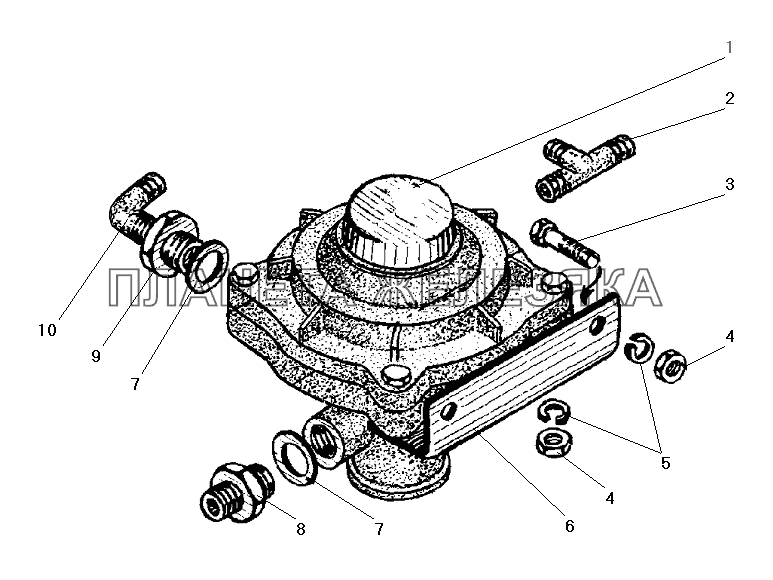 1
2
3
ПЛАНЕТА ЖЕЛЕЗЯКА
10
9
7
4
5
4
6
7
8