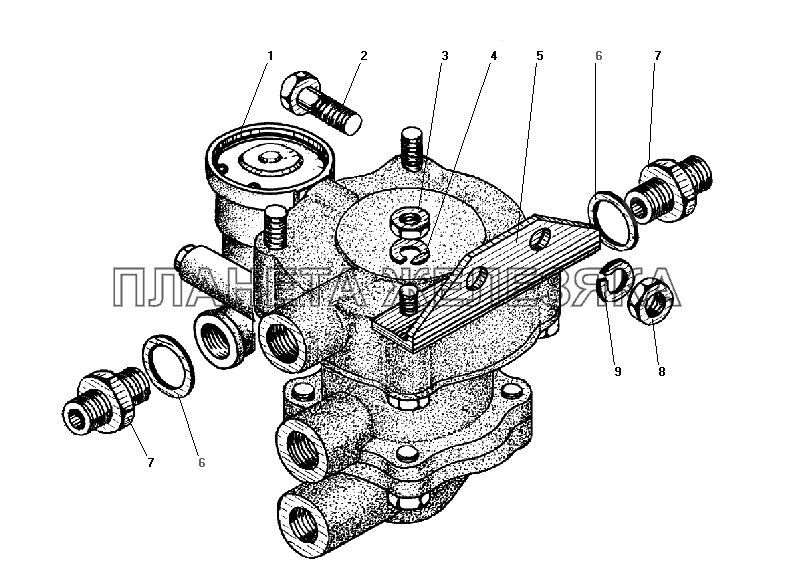 1 2 3 4 5 6 7

ПЛАНЕТА ЖЕЛЕЗЯКА

9 8

7 6