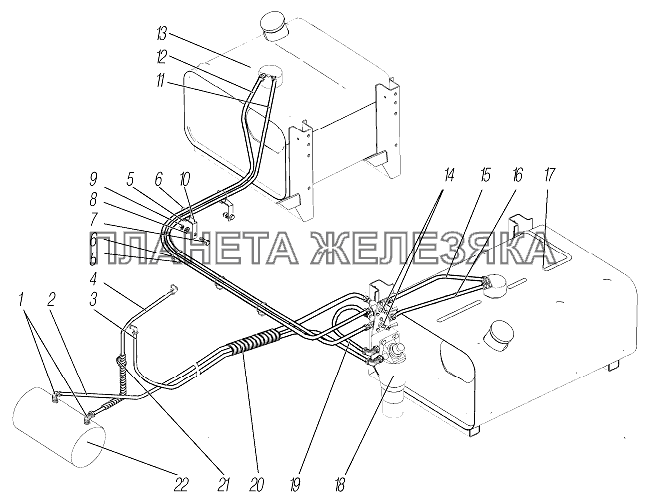 13
12
11
9
5
6
10
8
7
6
5
4
3
1
2
14
15
16
17
ПЛАНЕТА ЖЕЛЕЗЯКА
22
21
20
19
18