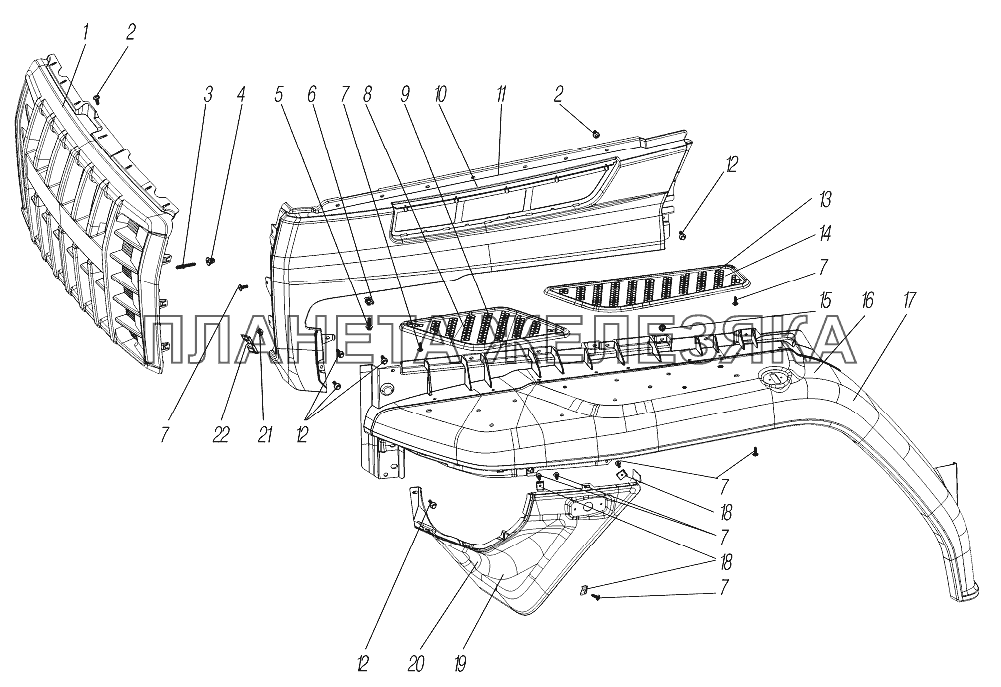 1 2 3 4 5 6 7 8 9 10 11 2 12 13 14 7 15 16 17

ПЛАНЕТА ЖЕЛЕЗЯКА

7 22 21 12

7 18 7 18 7

12 20 19