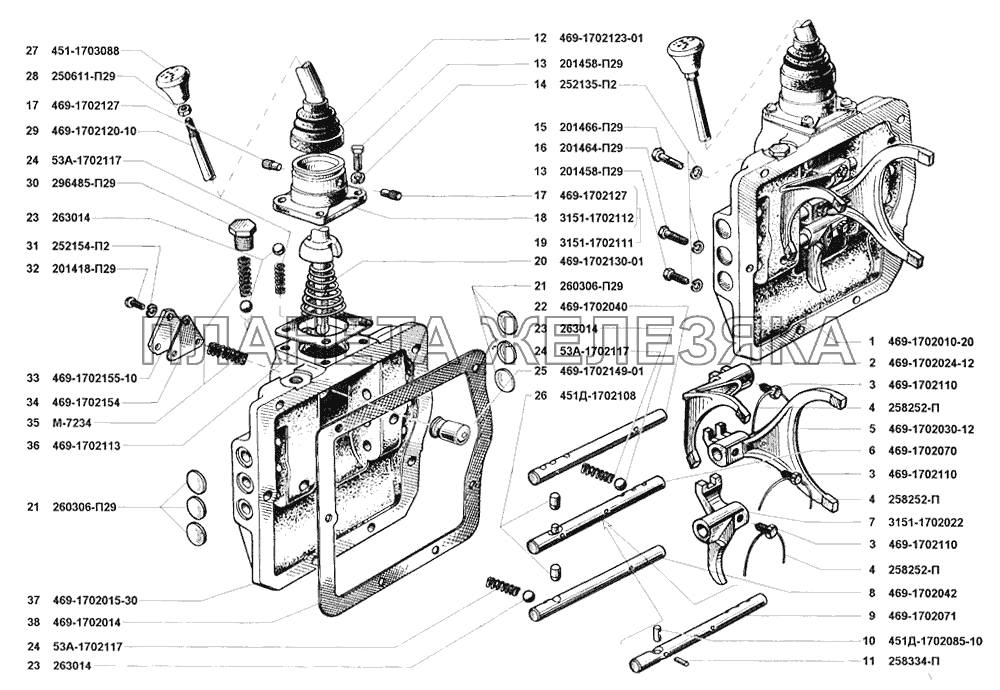 27 451-1703088
28 250611-П29
17 469-1702127
29 469-1702120-10
24 53А-1702117
30 296485-П29
23 263014
31 252154-П2
32 201418-П29
33 469-1702155-10
34 469-1702154
35 М-7234
36 469-1702113
21 260306-П29
37 469-1702015-30
38 469-1702014
24 53А-1702117
23 263014

12 469-1702123-01
13 201458-П29
14 252135-П2
15 201466-П29
16 201464-П29
13 201458-П29
17 469-1702127
18 3151-1702112
19 3151-1702111
20 469-1702130-01
21 260306-П29
22 469-1702040
23 263014
24 53А-1702117
25 469-1702149-01
26 451Д-1702108

ПЛАНЕТА ЖЕЛЕЗЯКА

1 469-1702010-20
2 469-1702024-12
3 469-1702110
4 258252-П
5 469-1702030-12
6 469-1702070
3 469-1702110
4 258252-П
7 3151-1702022
3 469-1702110
4 258252-П
8 469-1702042
9 469-1702071
10 451Д-1702085-10
11 258334-П