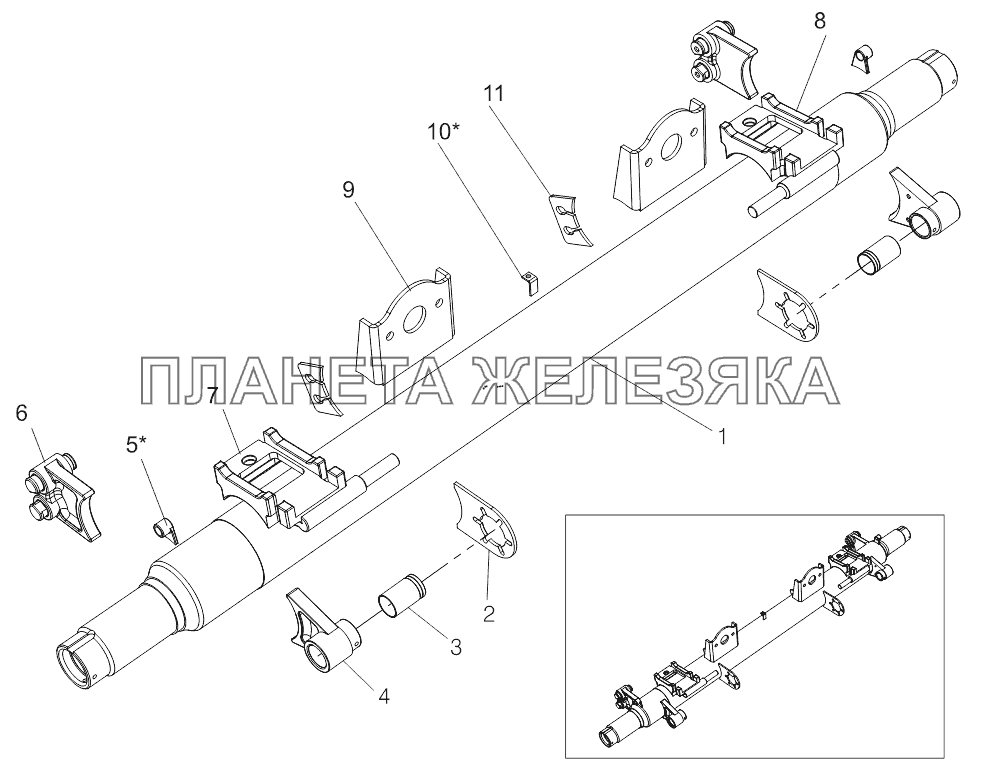 8
11
10*
9
ПЛАНЕТА ЖЕЛЕЗЯКА
7
6
5*
1
2
3
4