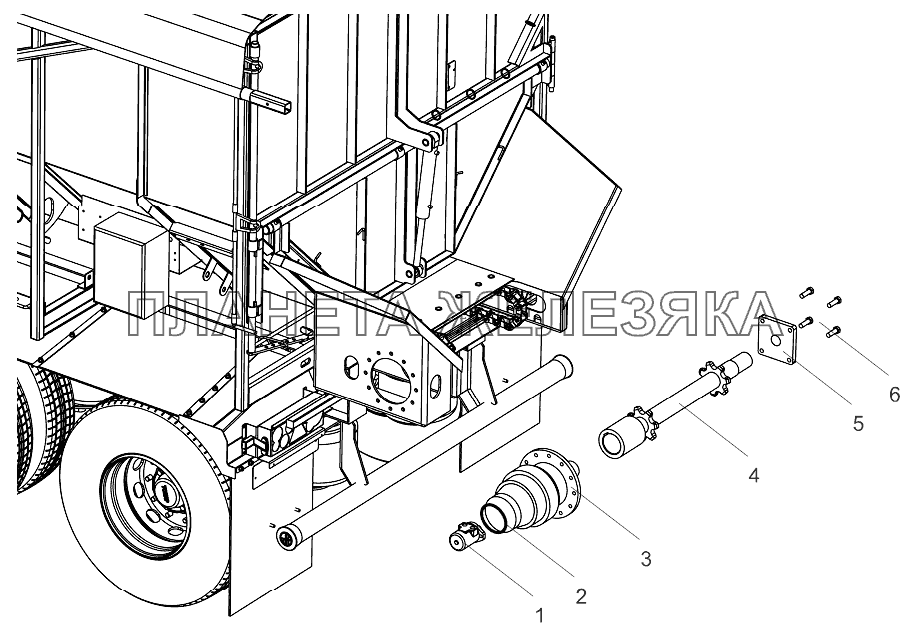 ПЛАНЕТА ЖЕЛЕЗЯКА

6
5
4
3
2
1