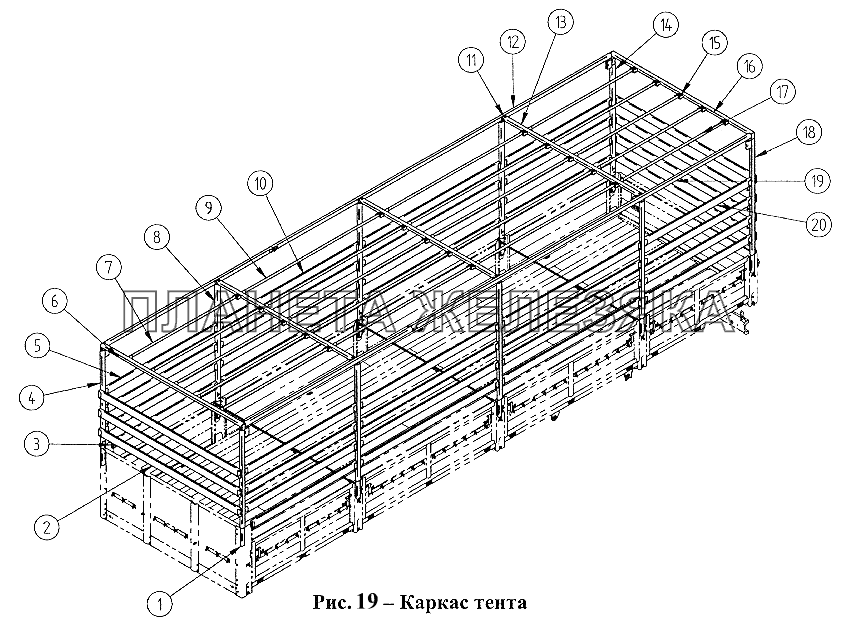 11 12 13 14 15 16 17 18 19 20 10 9 8 7 6 5 4 3 2 1

ПЛАНЕТА ЖЕЛЕЗЯКА

Рис. 19 – Каркас тента