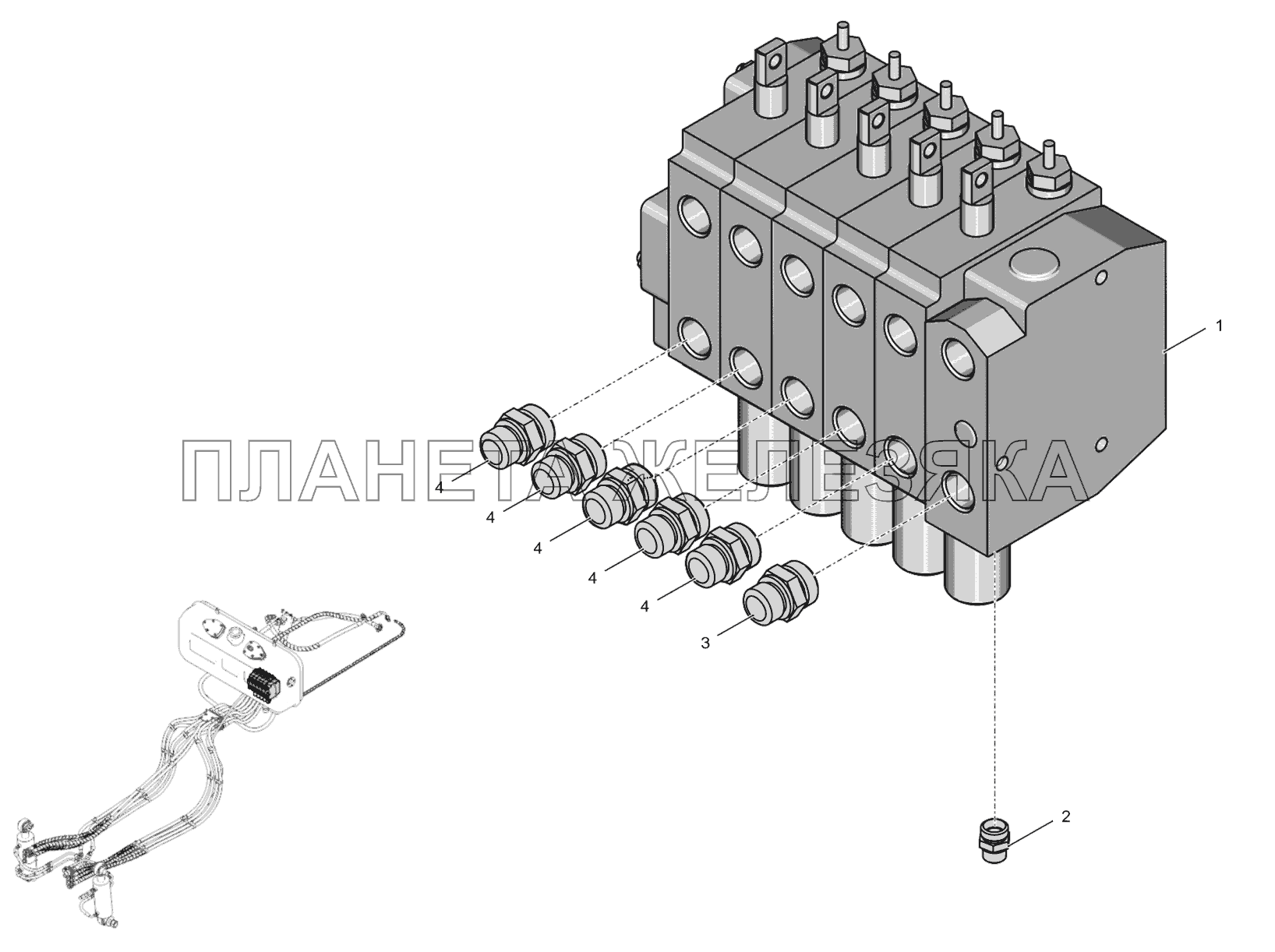 1

ПЛАНЕТА ЖЕЛЕЗЯКА

4
4
4
4
4
3

2