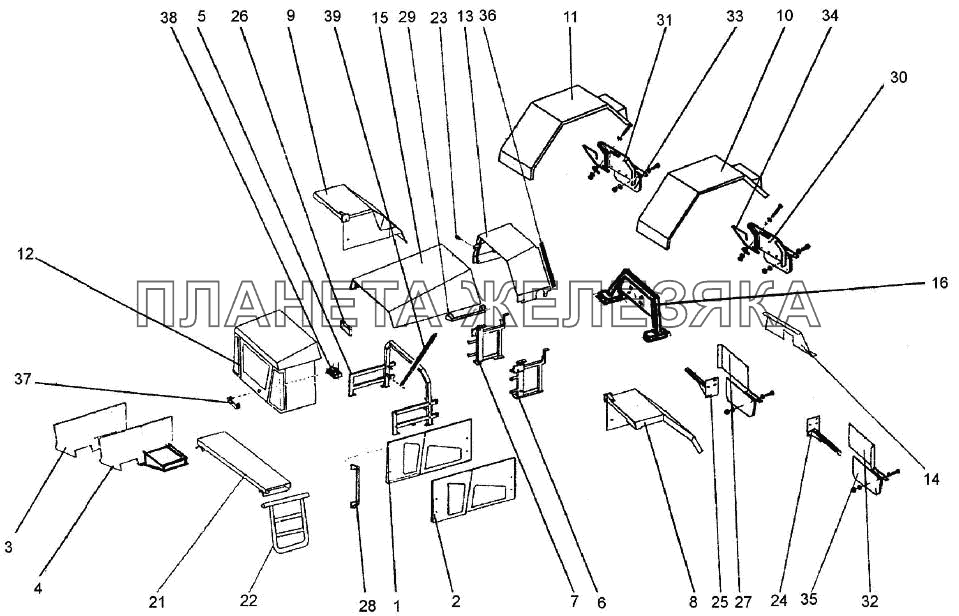 38 5 26 9 39 15 29 23 13 36 11 31 33 10 34 30

12

ПЛАНЕТА ЖЕЛЕЗЯКА

16

37

14

3 4 21 22 28 1 2 7 6 8 25 27 24 35 32