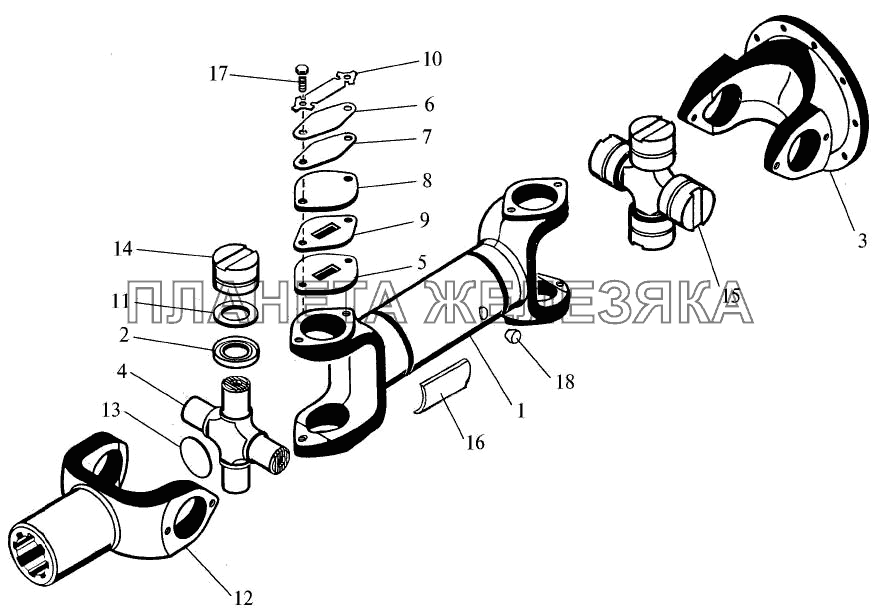 17
10
6
7
8
9
5
14
11
2
4
13
12
16
1
18
15
3
ПЛАНЕТА ЖЕЛЕЗЯКА