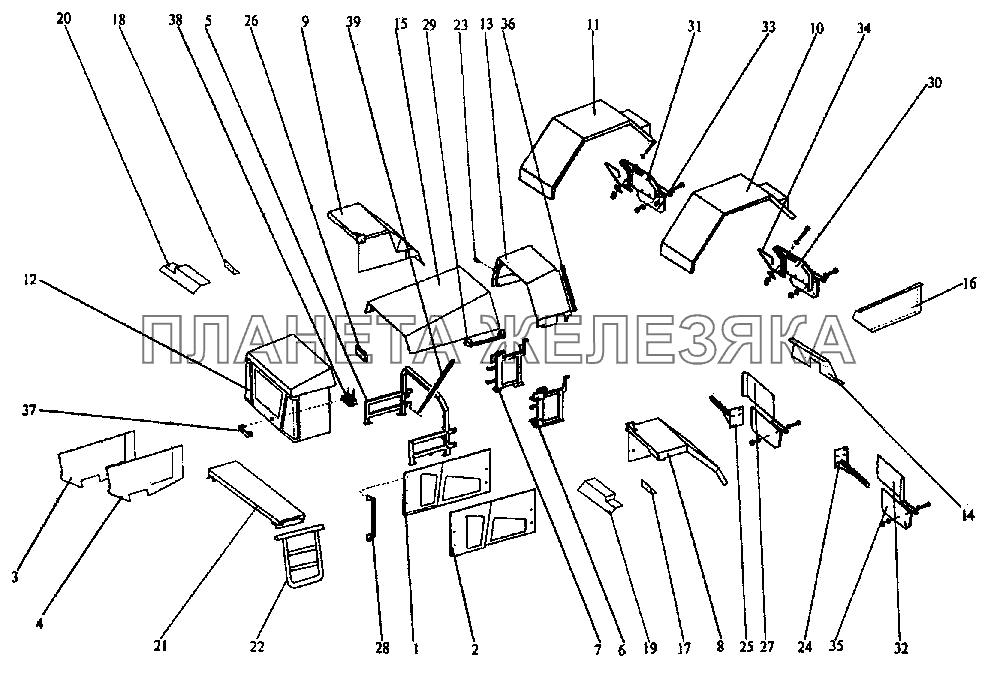 20 18 38 5 26 9 39 15 29 23 13 36 11 31 33 10 34 30

12

16

ПЛАНЕТА ЖЕЛЕЗЯКА

37

14

3 4 21 22 28 1 2 7 6 19 17 8 25 27 24 35 32