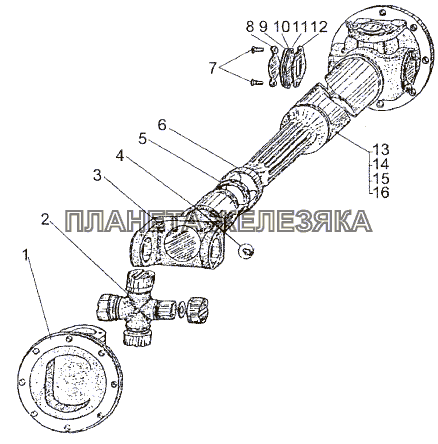 8 9 10 11 12
7
6
5
4
3
2
1
13
14
15
16
ПЛАНЕТА ЖЕЛЕЗЯКА