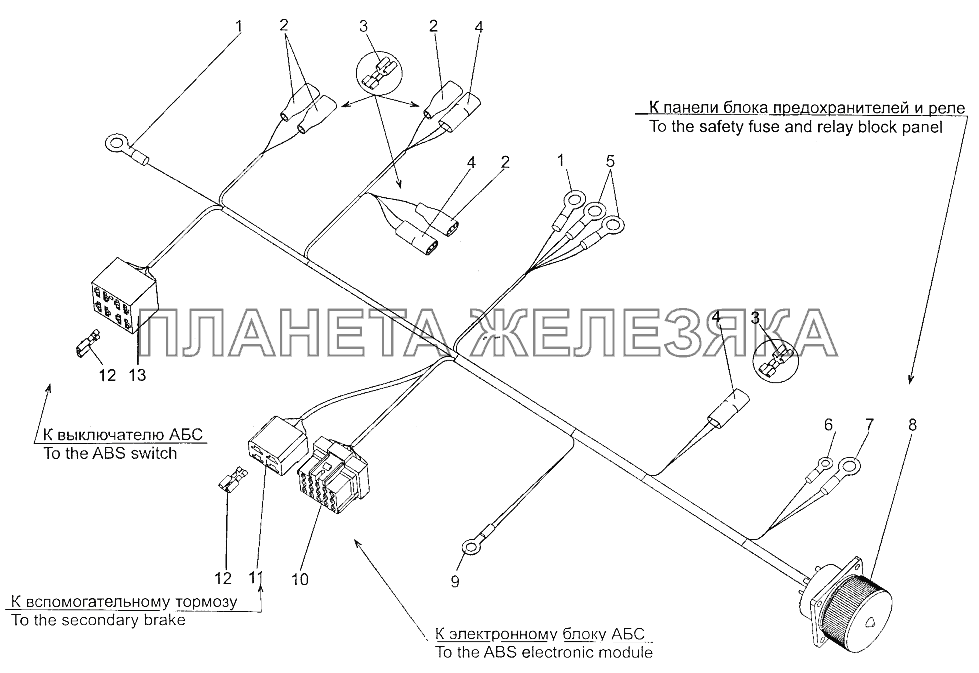 1
2
3
2
4
К панели блока предохранителей и реле
To the safety fuse and relay block panel
4
2
1
5
ПЛАНЕТА ЖЕЛЕЗЯКА
4
3
12
13
К выключателю АБС
To the ABS switch
6
7
8
12
11
10
9
К вспомогательному тормозу
To the secondary brake
К электронному блоку АБС
To the ABS electronic module