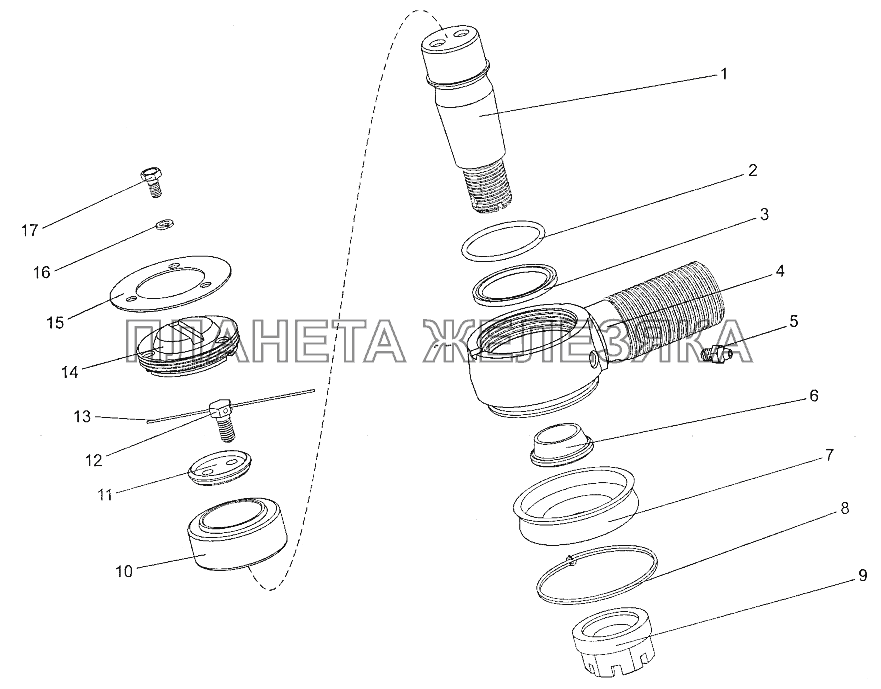 1
2
3
4
5
6
7
8
9
17
16
15
14
13
12
11
10
ПЛАНЕТА ЖЕЛЕЗЯКА