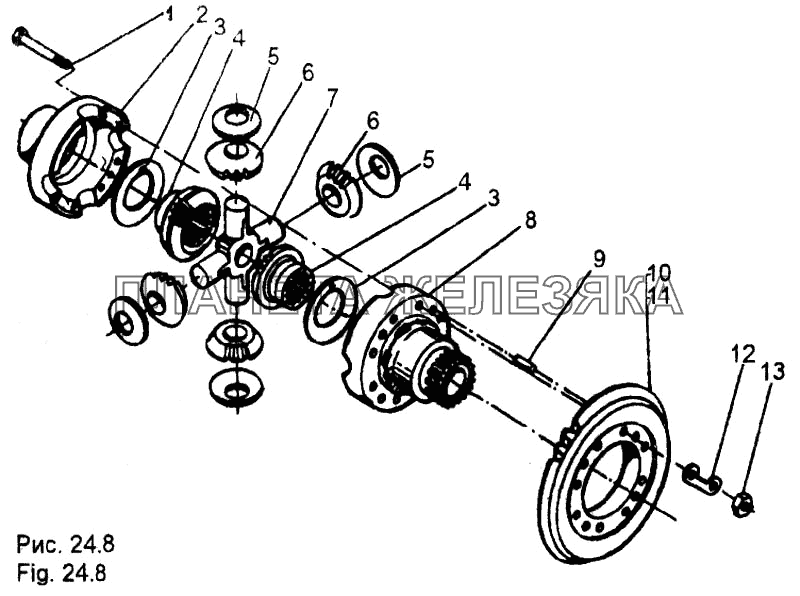 1
2
3
4
5
6
7
6
5
4
3
8
9
10
14
12
13
ПЛАНЕТА ЖЕЛЕЗЯКА
Рис. 24.8
Fig. 24.8