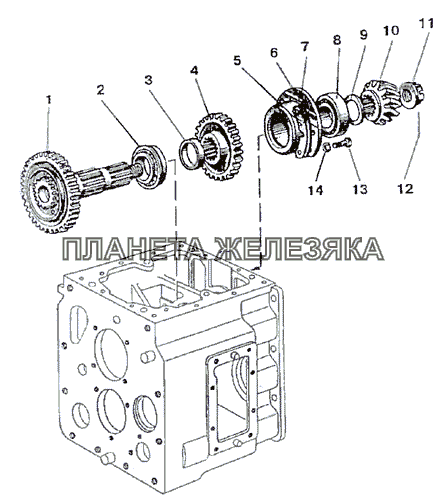 1
2
3
4
5
6
7
8
9
10
11
12
13
14

ПЛАНЕТА ЖЕЛЕЗЯКА