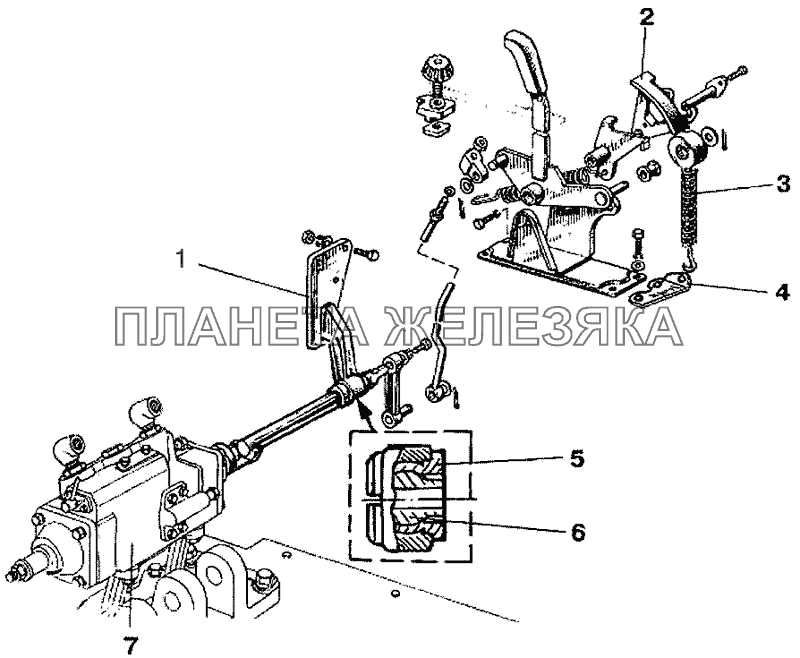 2
3
1
4
ПЛАНЕТА ЖЕЛЕЗЯКА
5
6
7