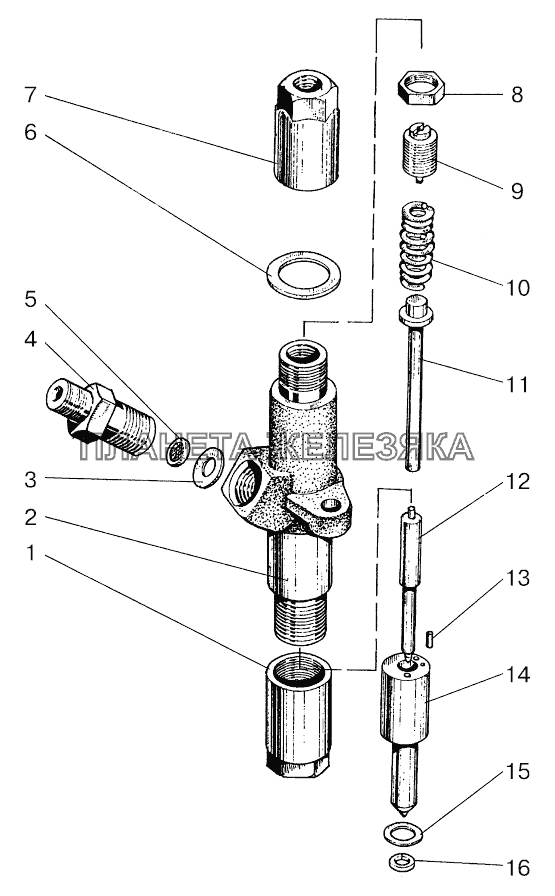 7
6
5
4
3
2
1
8
9
10
11
12
13
14
15
16
ПЛАНЕТА ЖЕЛЕЗЯКА