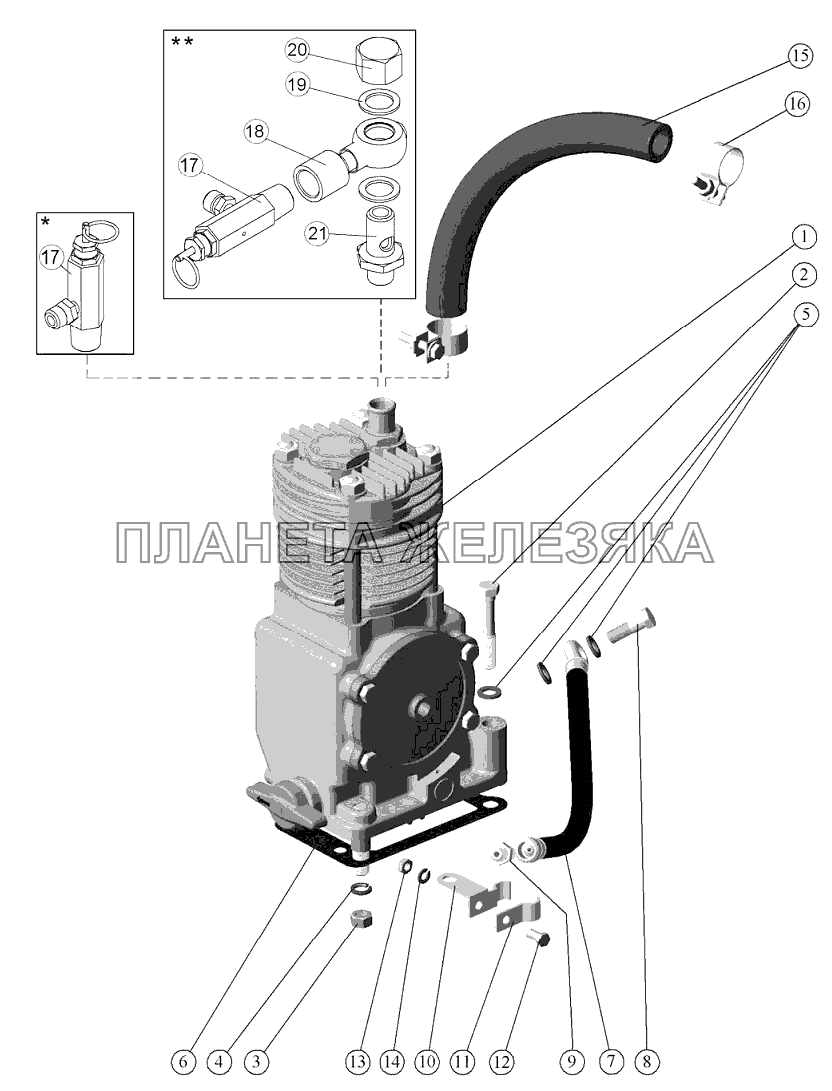 **
20
19
18
17
21
*
17
15
16
1
2
5
ПЛАНЕТА ЖЕЛЕЗЯКА
6
4
3
13
14
10
11
12
9
7
8