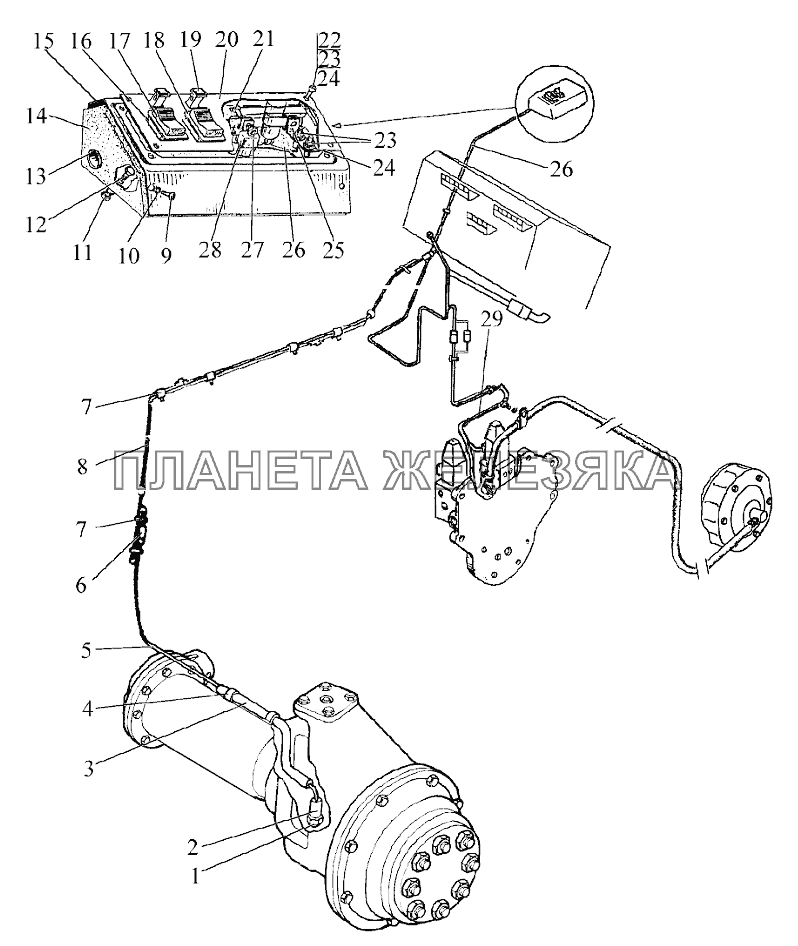 15 16 17 18 19 20 21
22
23
24
14
13
12
11
10
9
28
27
26
25
23
24
26
29
7
8
ПЛАНЕТА ЖЕЛЕЗЯКА
7
6
5
4
3
2
1