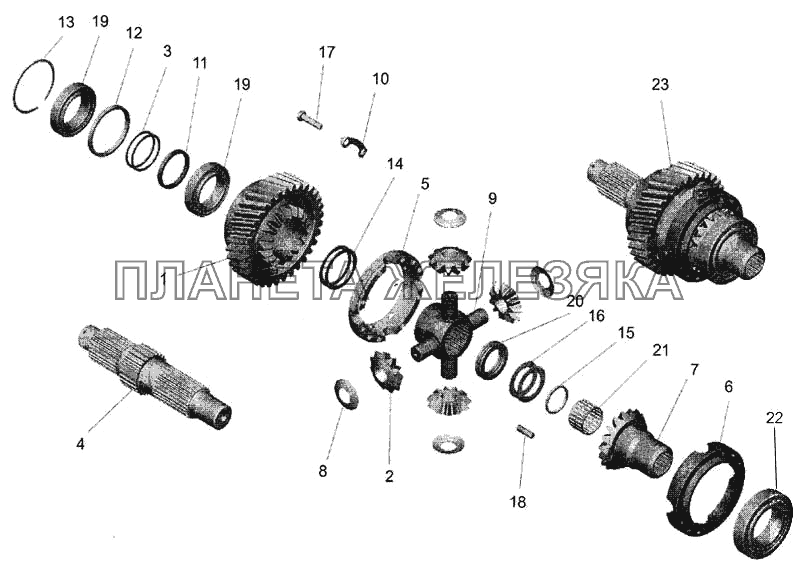 13 19 12 3 11 19 17 10 23 14 5 9 1 ПЛАНЕТА ЖЕЛЕЗЯКА 20 16 15 21 7 6 22 4 8 2 18