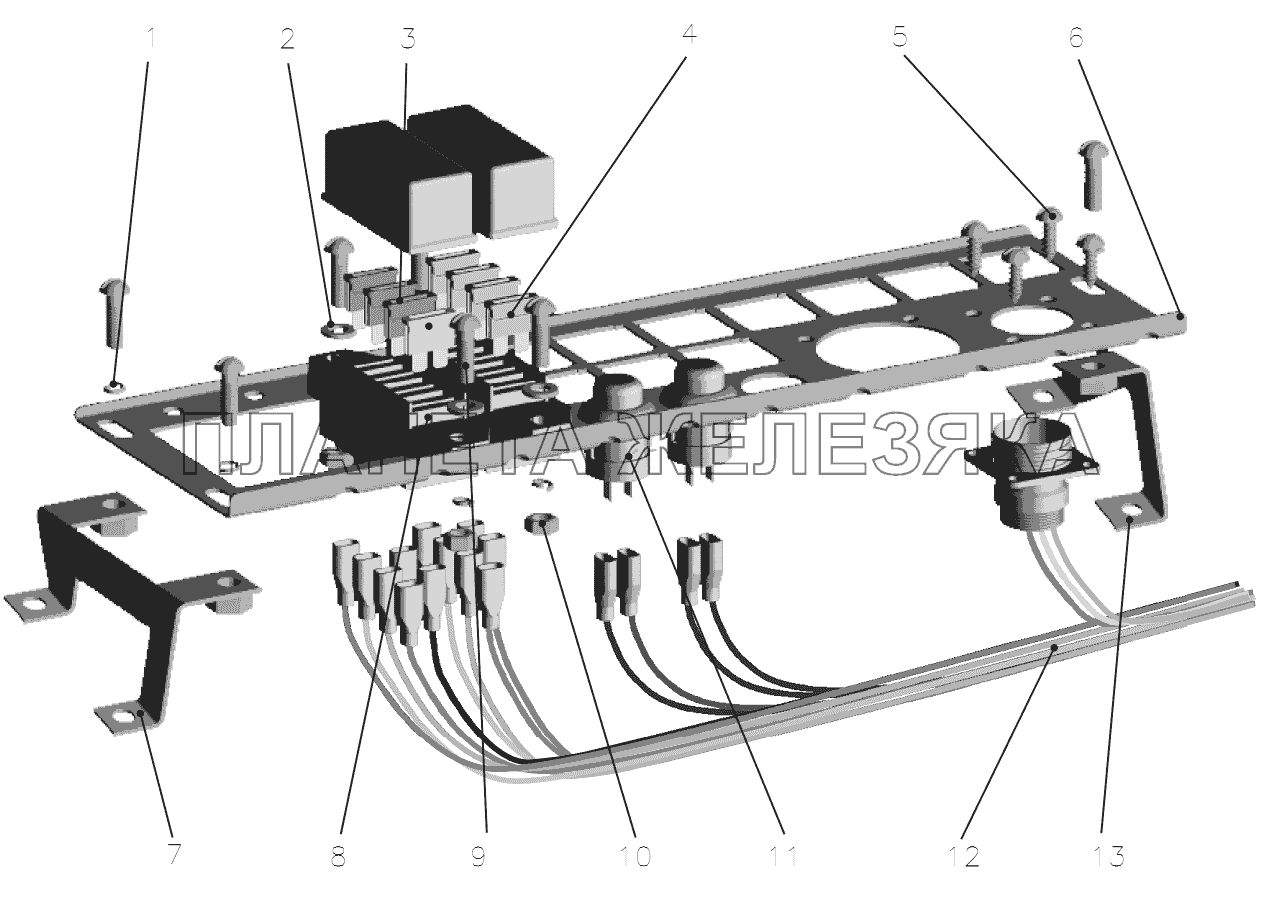 1
2
3
4
5
6
ПЛАНЕТА ЖЕЛЕЗЯКА
7
8
9
10
11
12
13